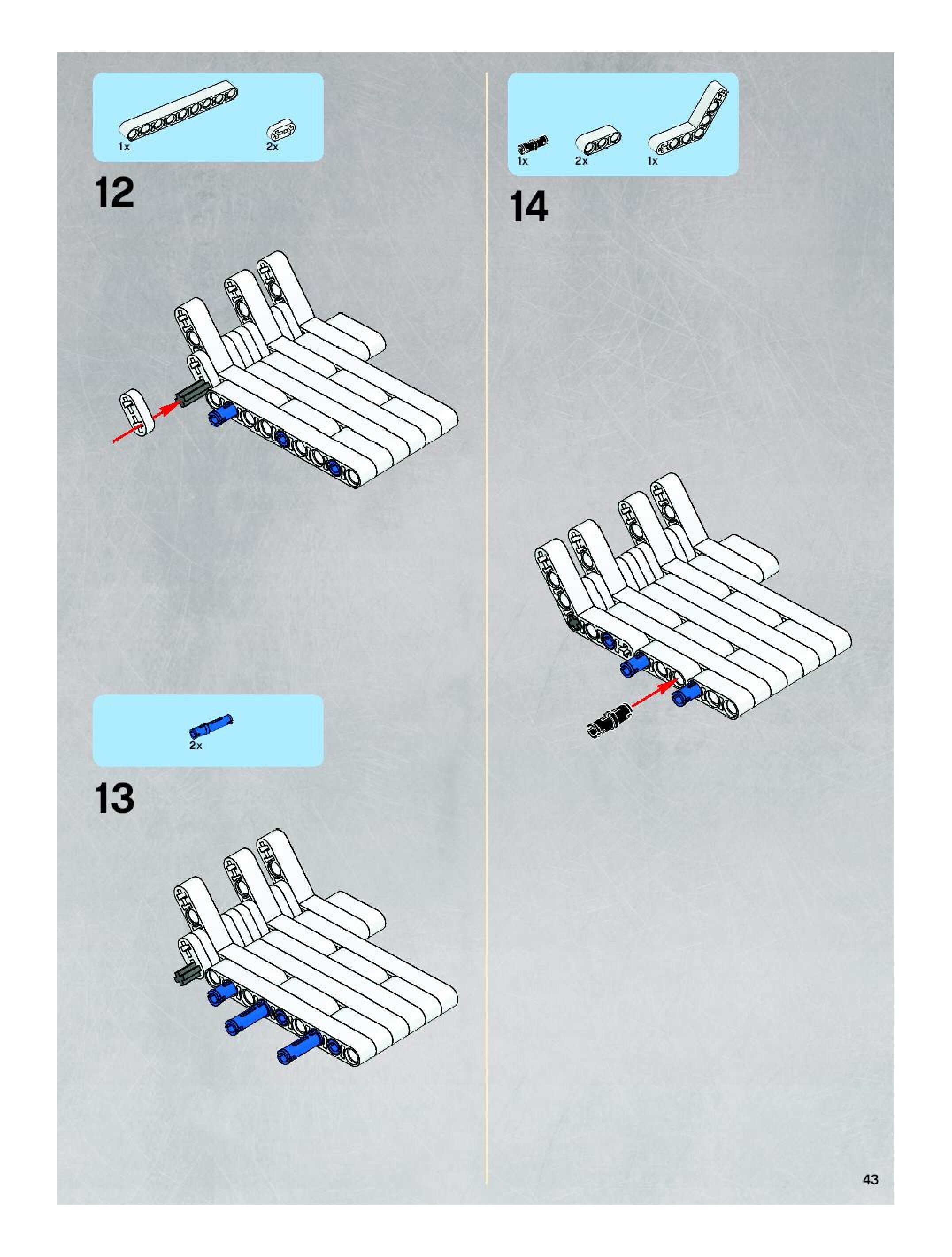 1x

2x

12

2x

13

1x

2x

1x

14

43