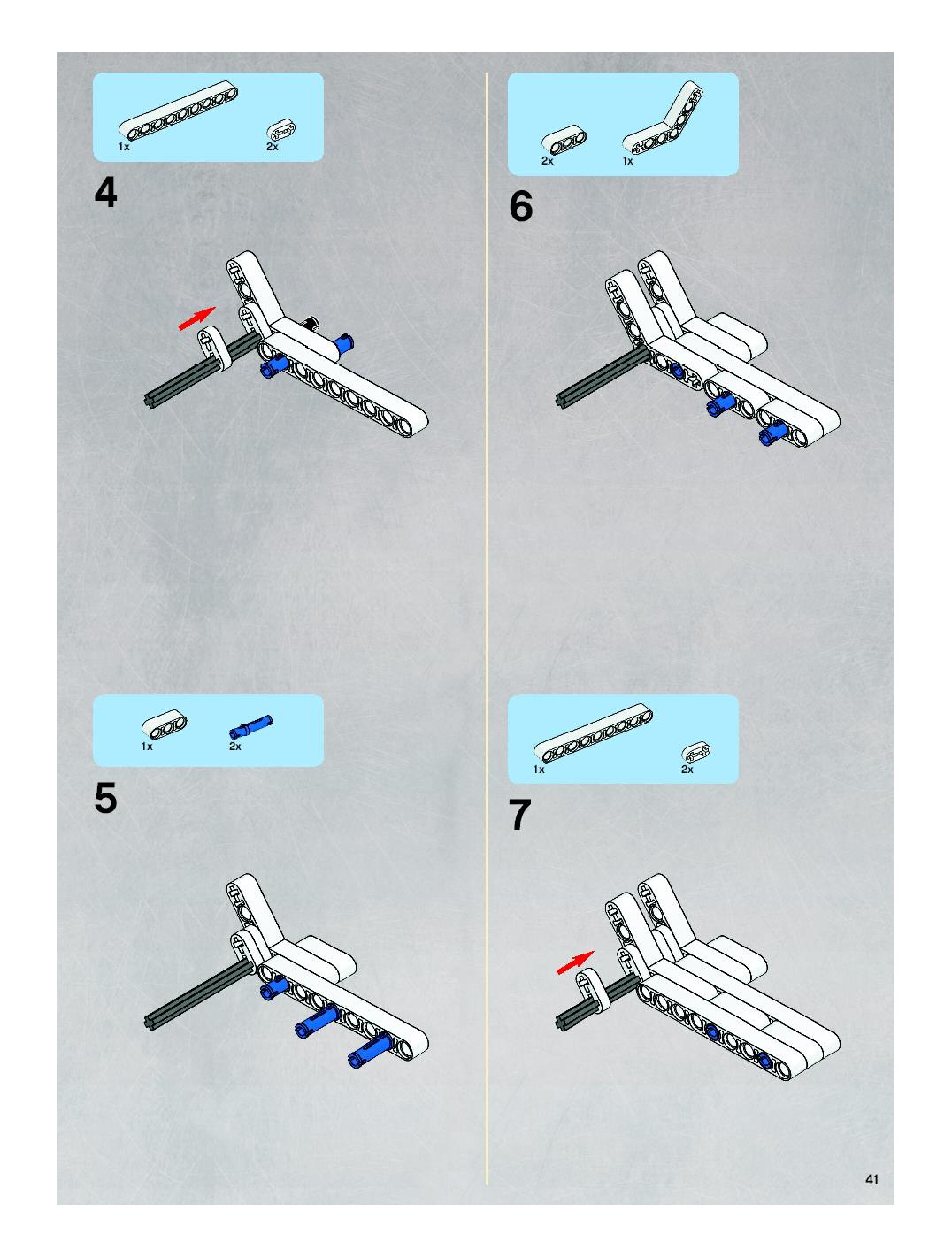 1x 2x

4

1x 2x

5

2x 1x

6

1x 2x

7

41