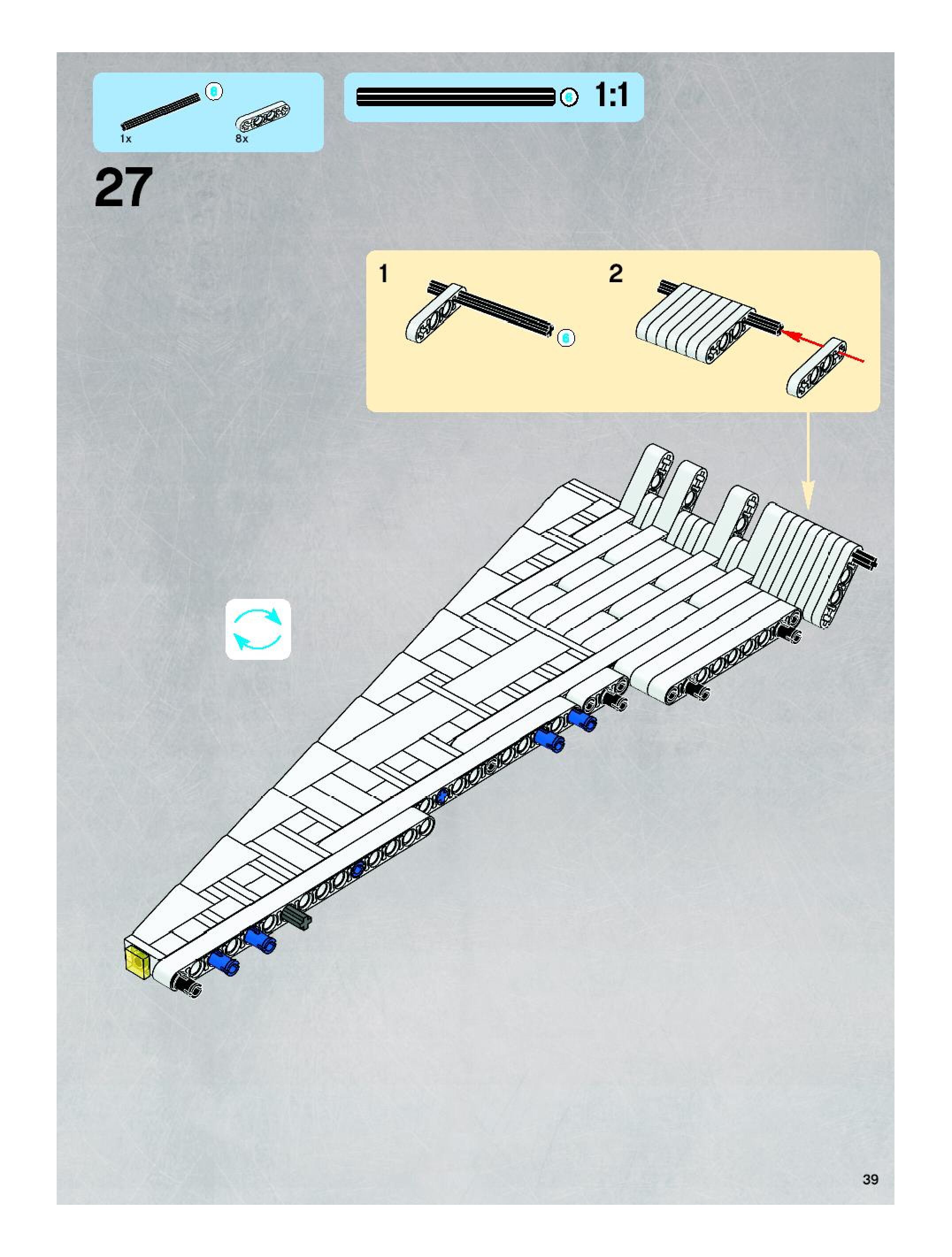 6
1x
8x

6
1:1

27

1
6
2

39