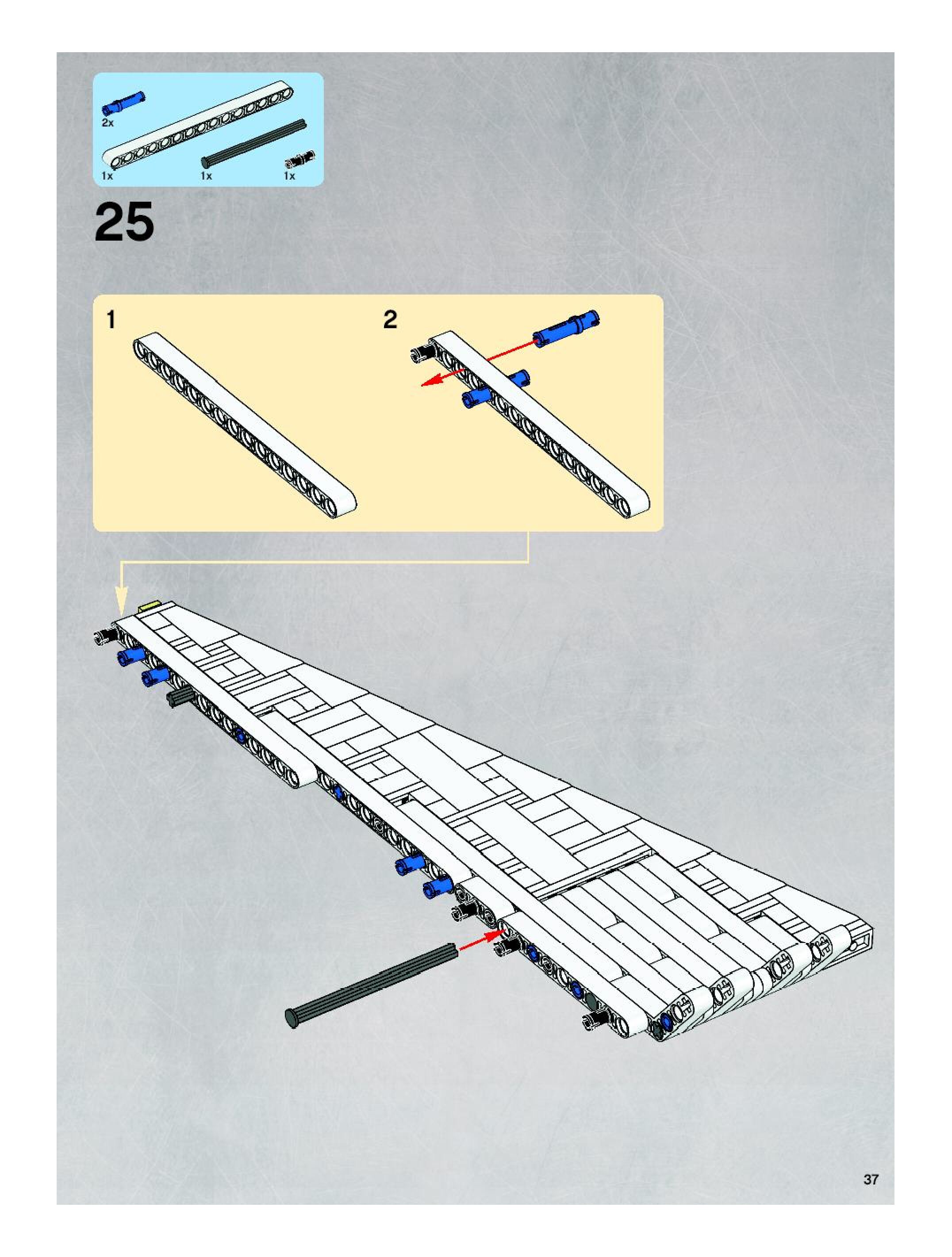 2x
1x
1x
1x

25

1

2

37