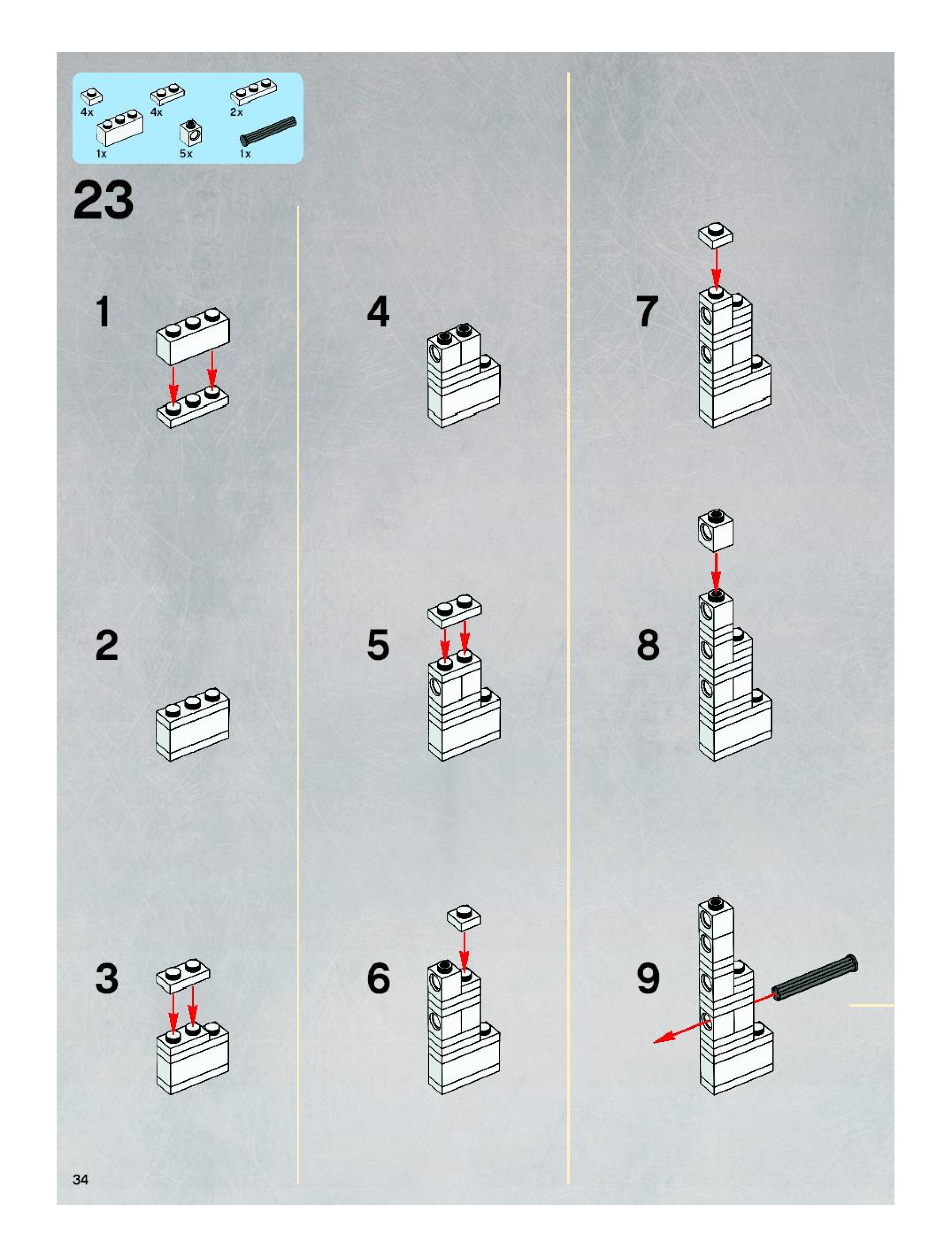 4x 4x 2x
1x 5x 1x

23

1

2

3

4

5

6

7

8

9

34