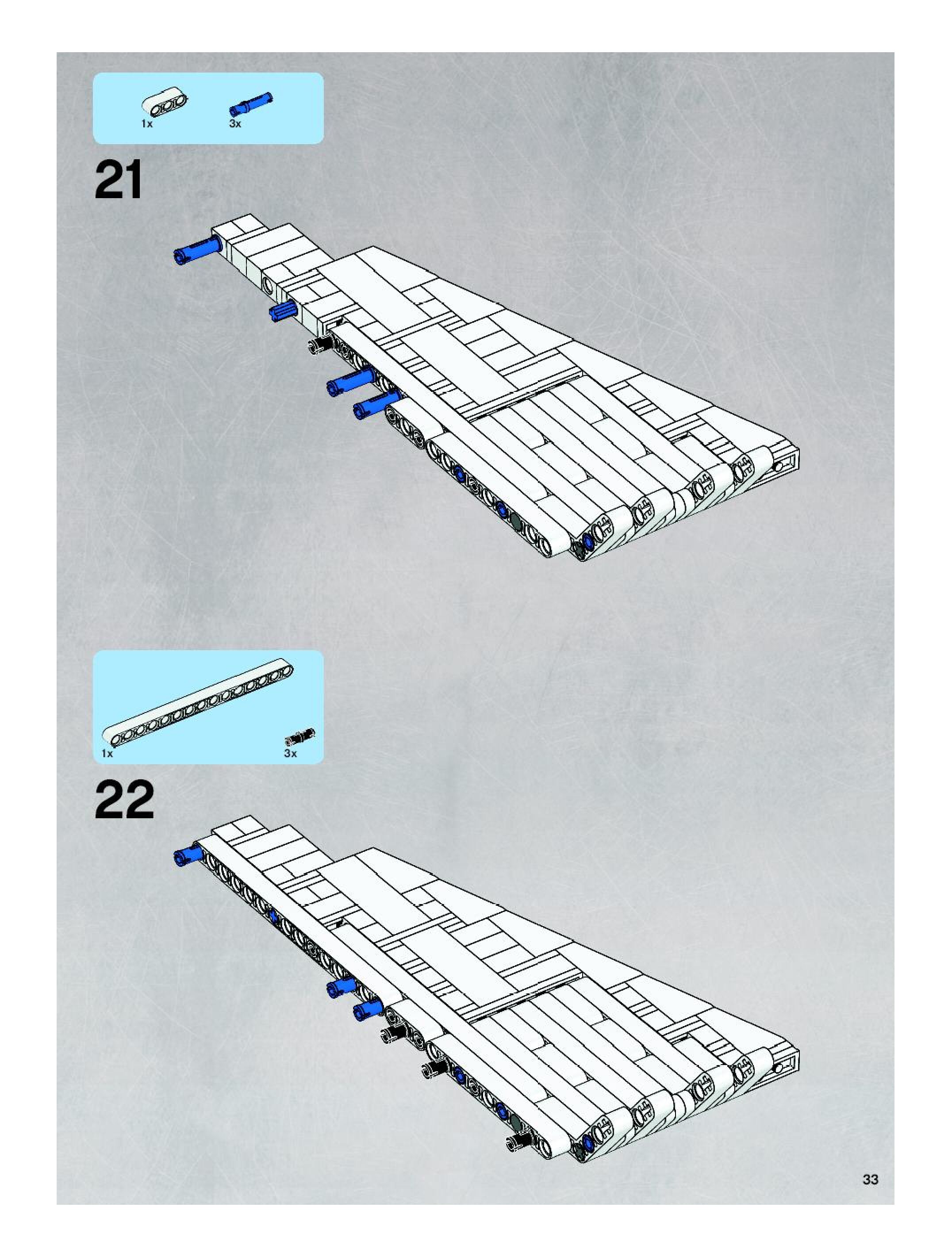 1x
3x

21

1x
3x

22

33