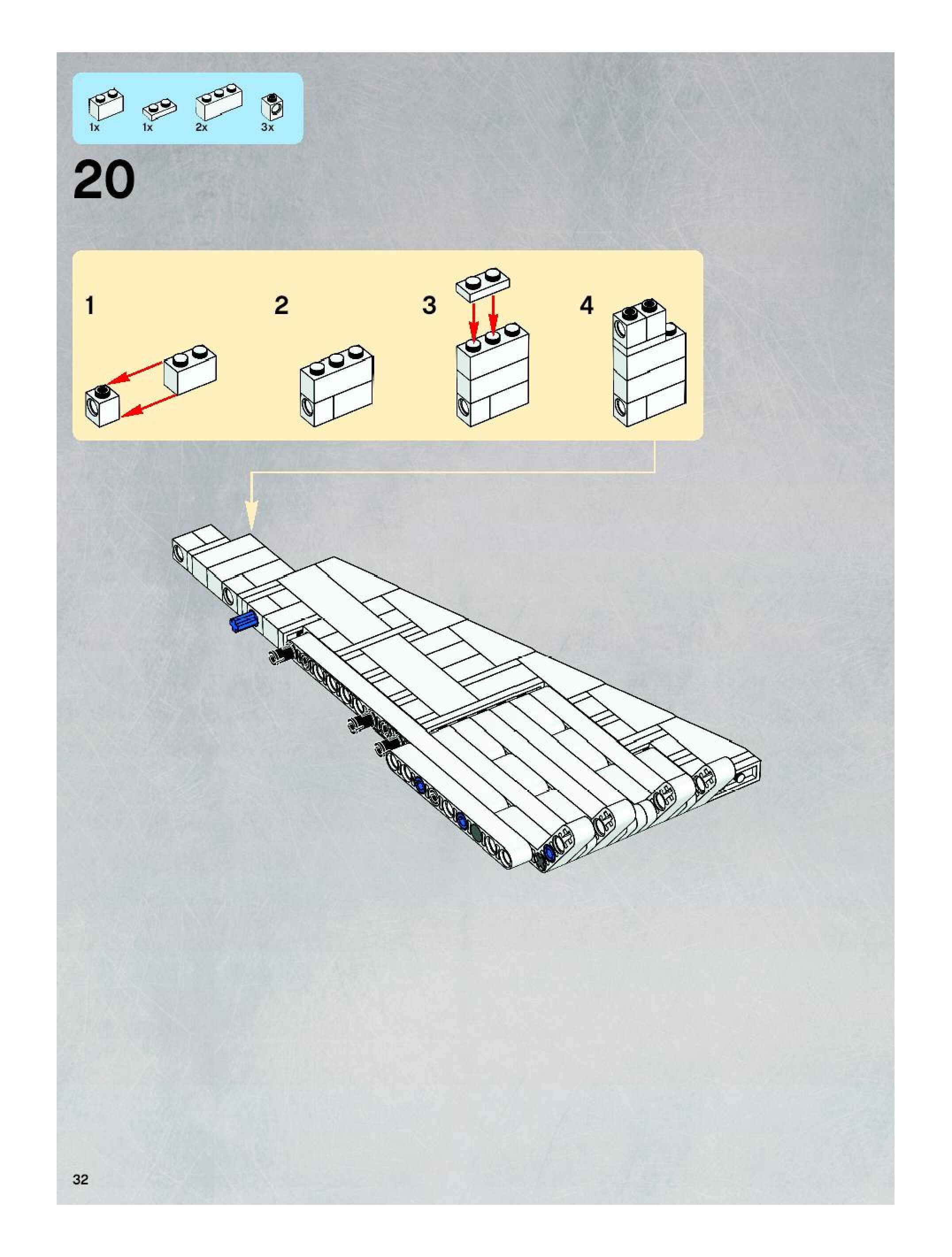 1x 1x 2x 3x

20

1

2

3

4

32