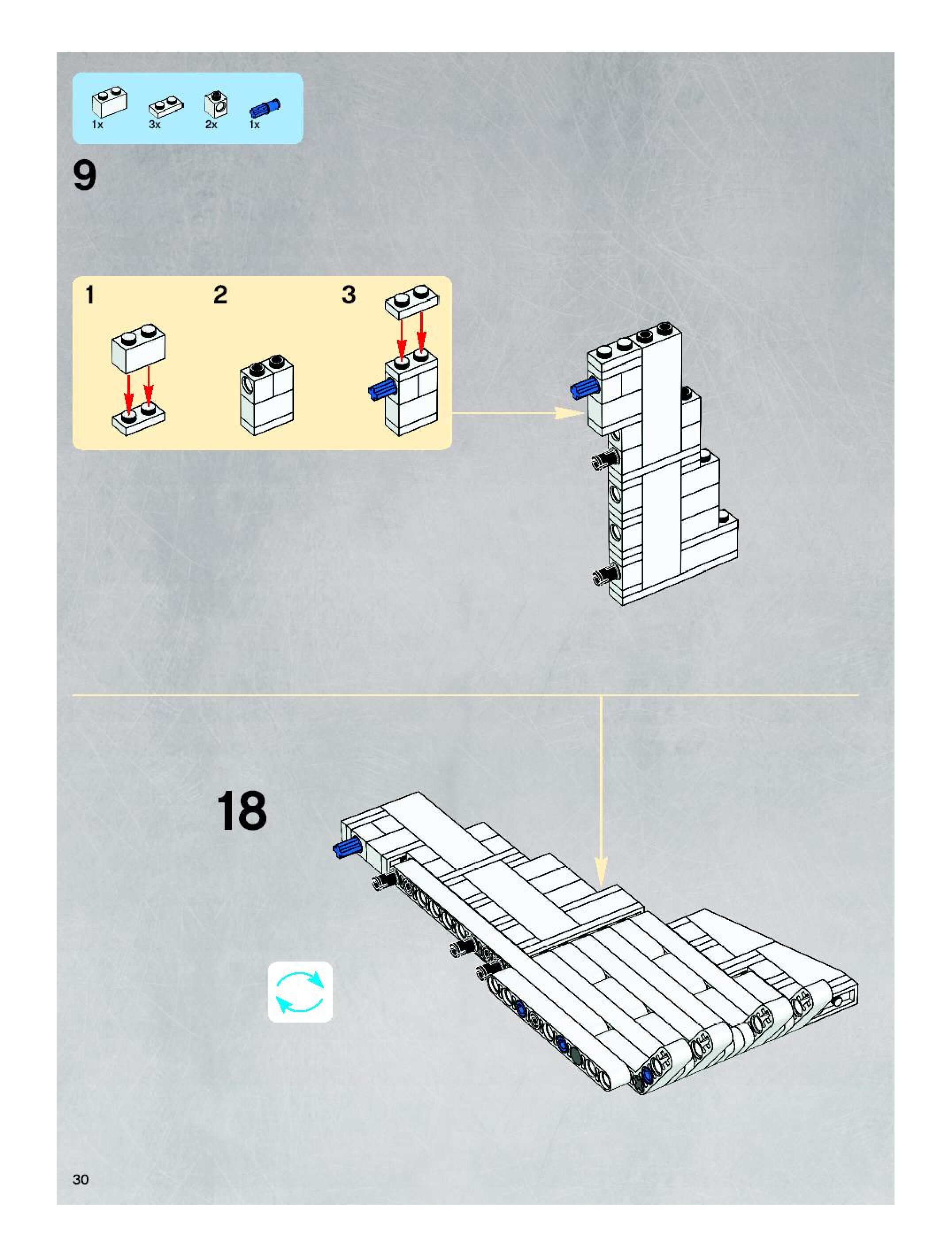 1x 3x 2x 1x

9

1 2 3

18

30