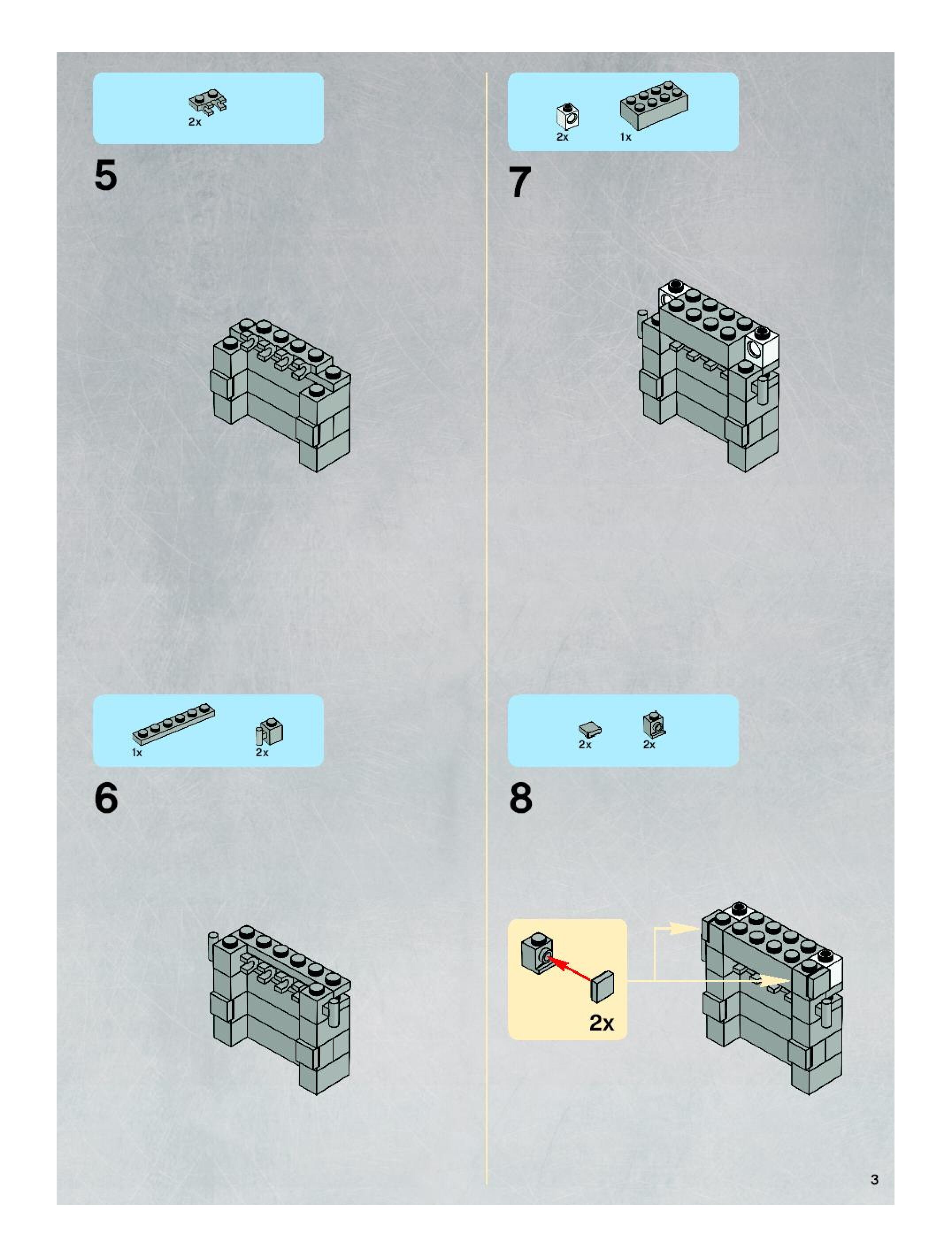 2x

5

1x 2x

6

2x 1x

7

2x 2x

8

2x

3