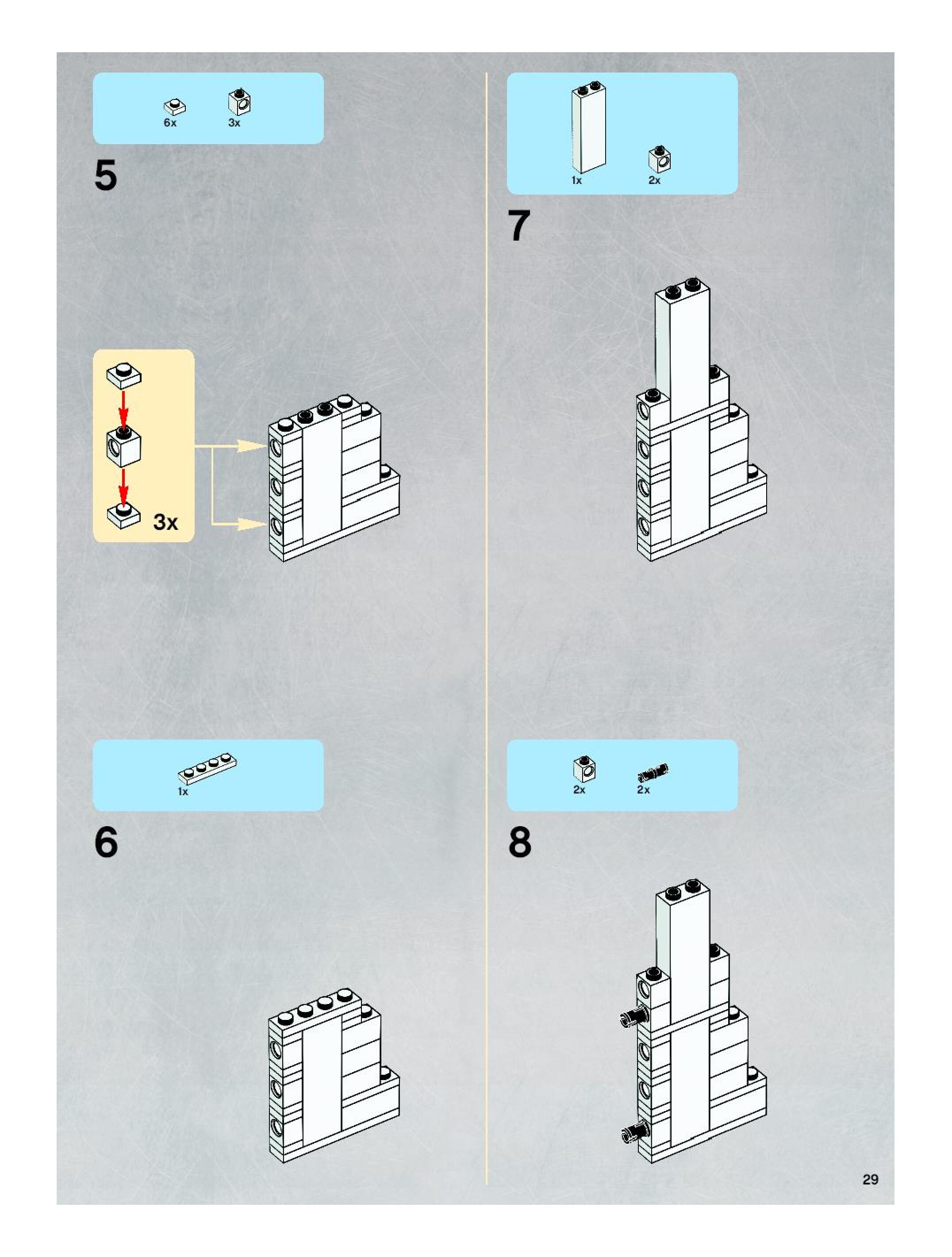 6x 3x

5

3x

1x

6

1x 2x

7

2x 2x

8

29