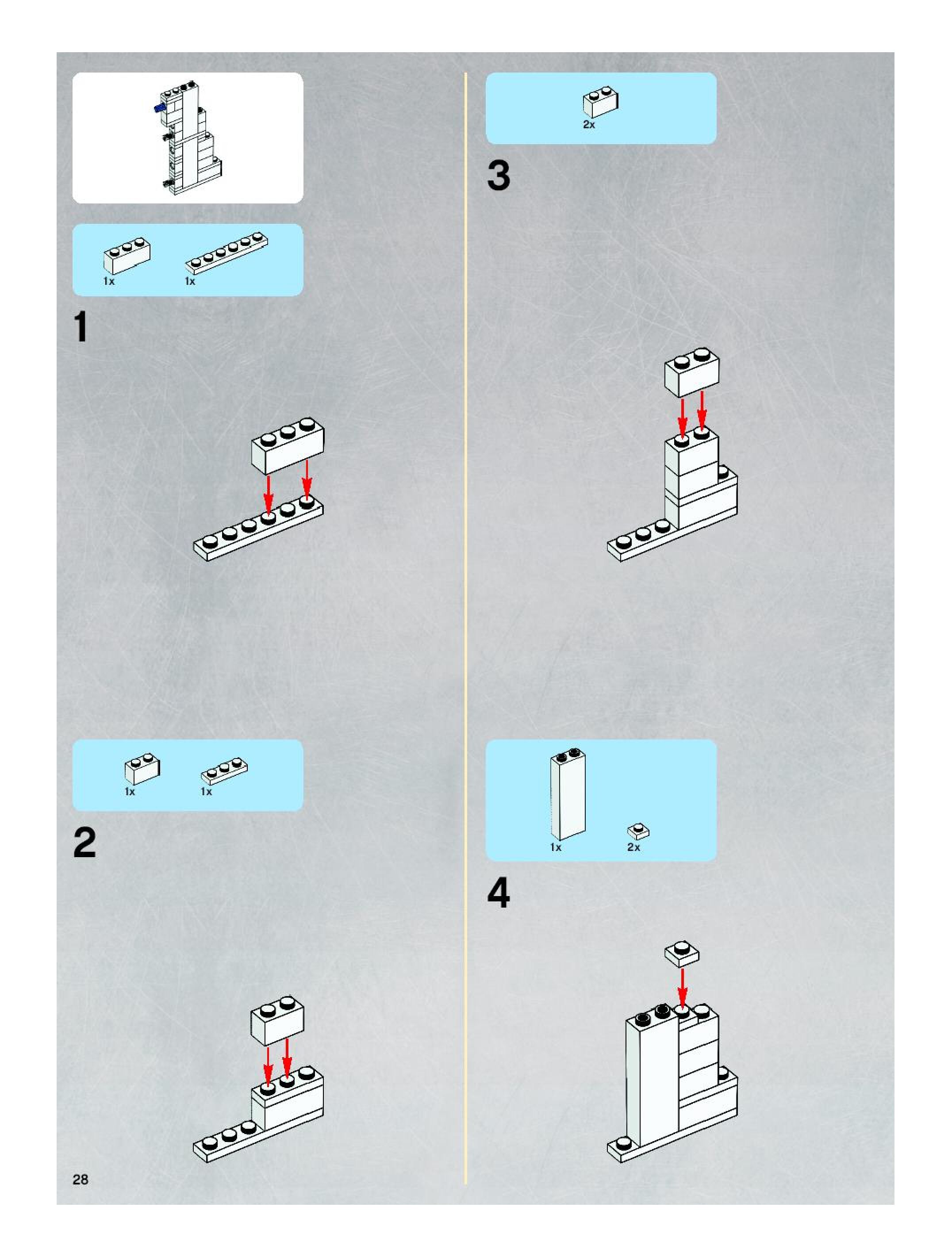 1x 1x

1

1x 1x

2

28

2x

3

1x 2x

4