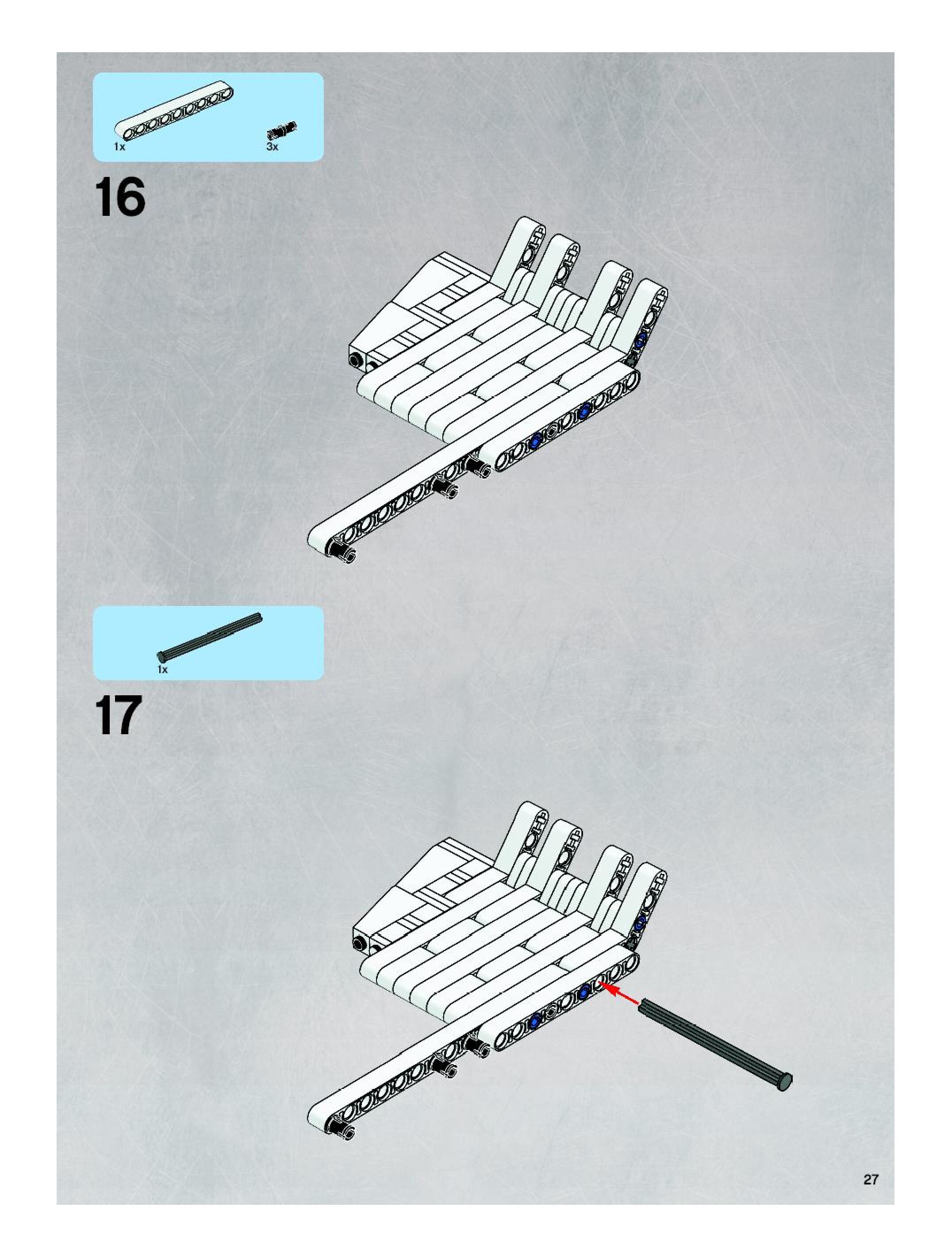 1x
3x

16

1x

17

27