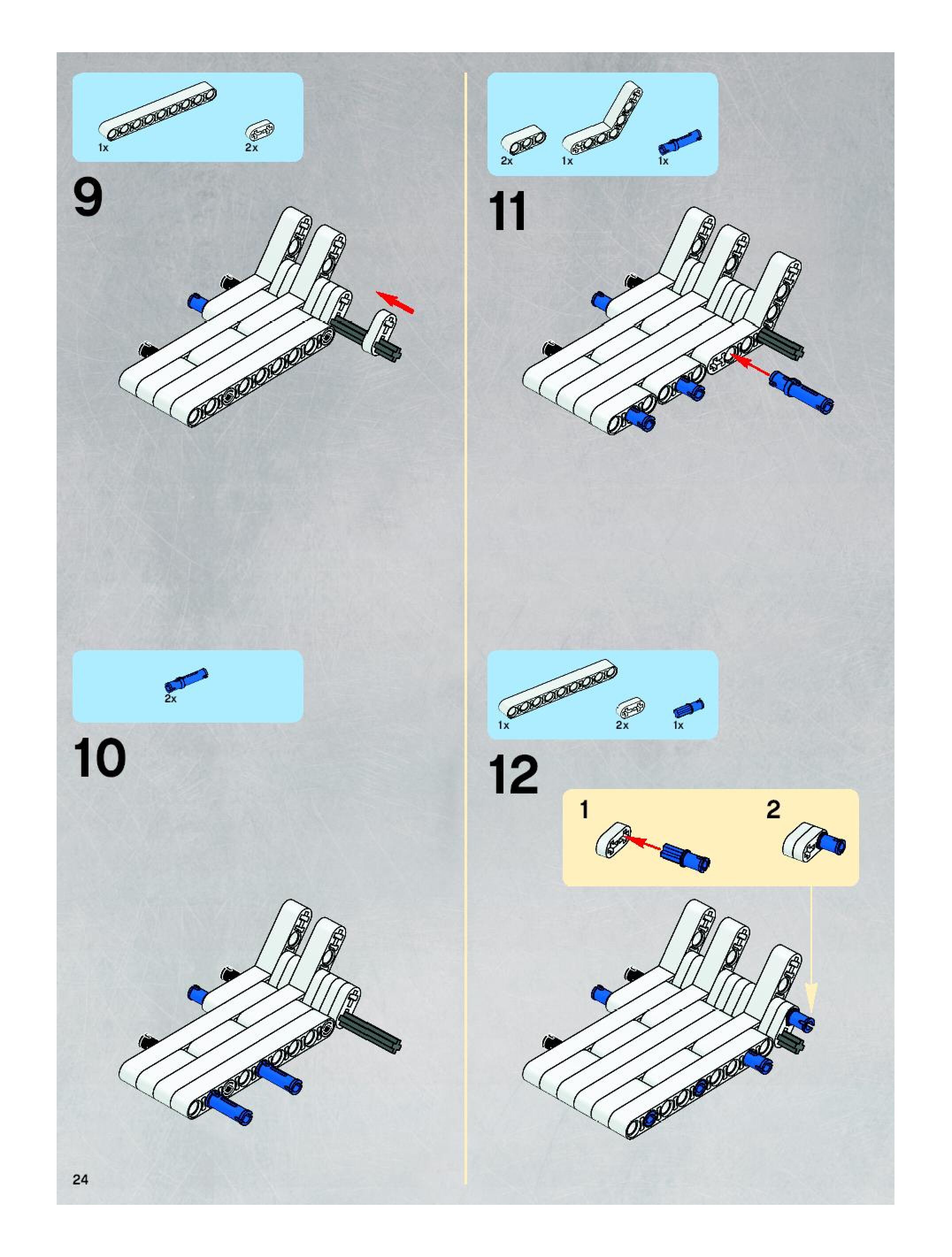 1x
2x

9

2x

10

2x
1x
1x

11

1x
2x
1x

12

1
2

24