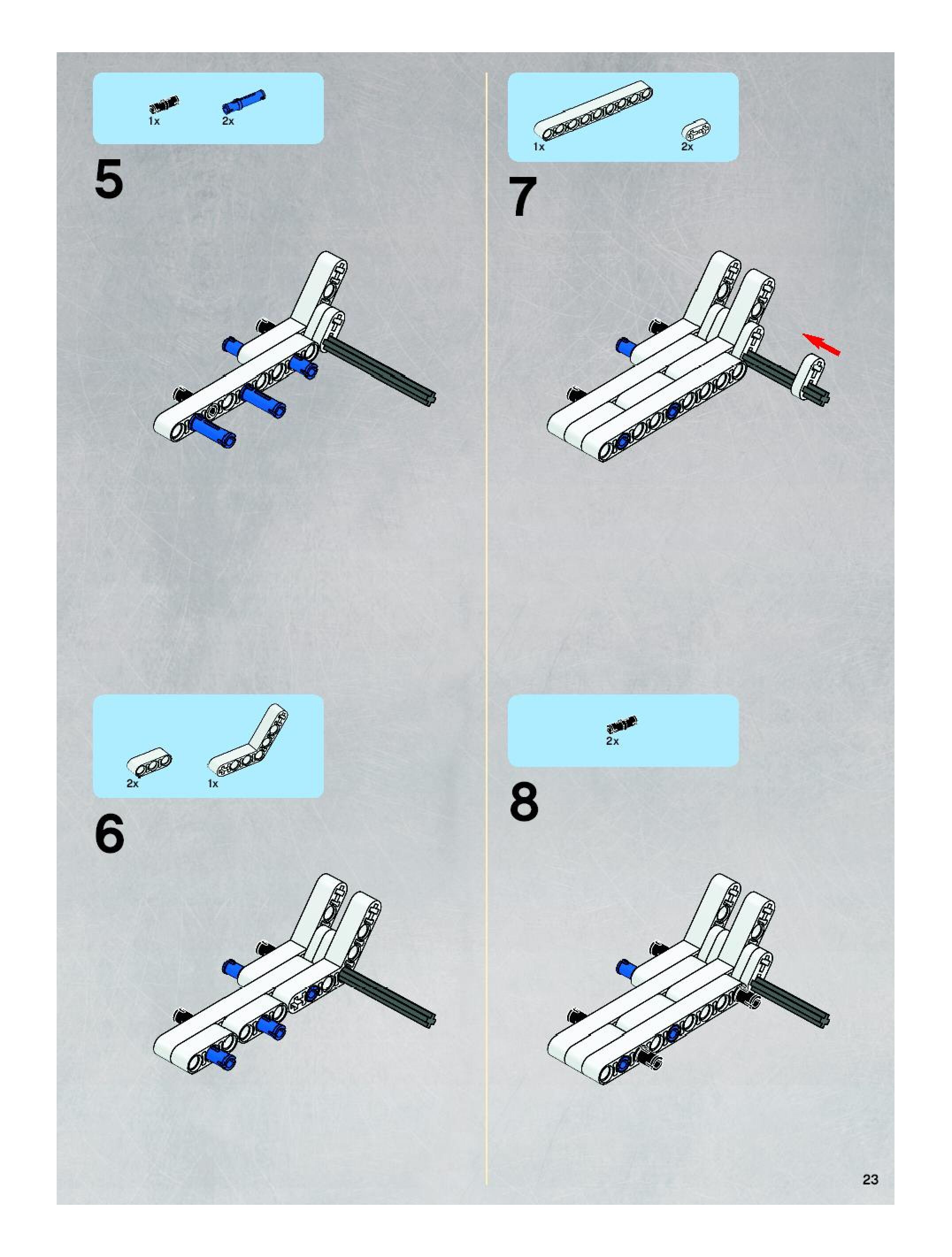 1x 2x

5

2x 1x

6

1x 2x

7

2x

8

23