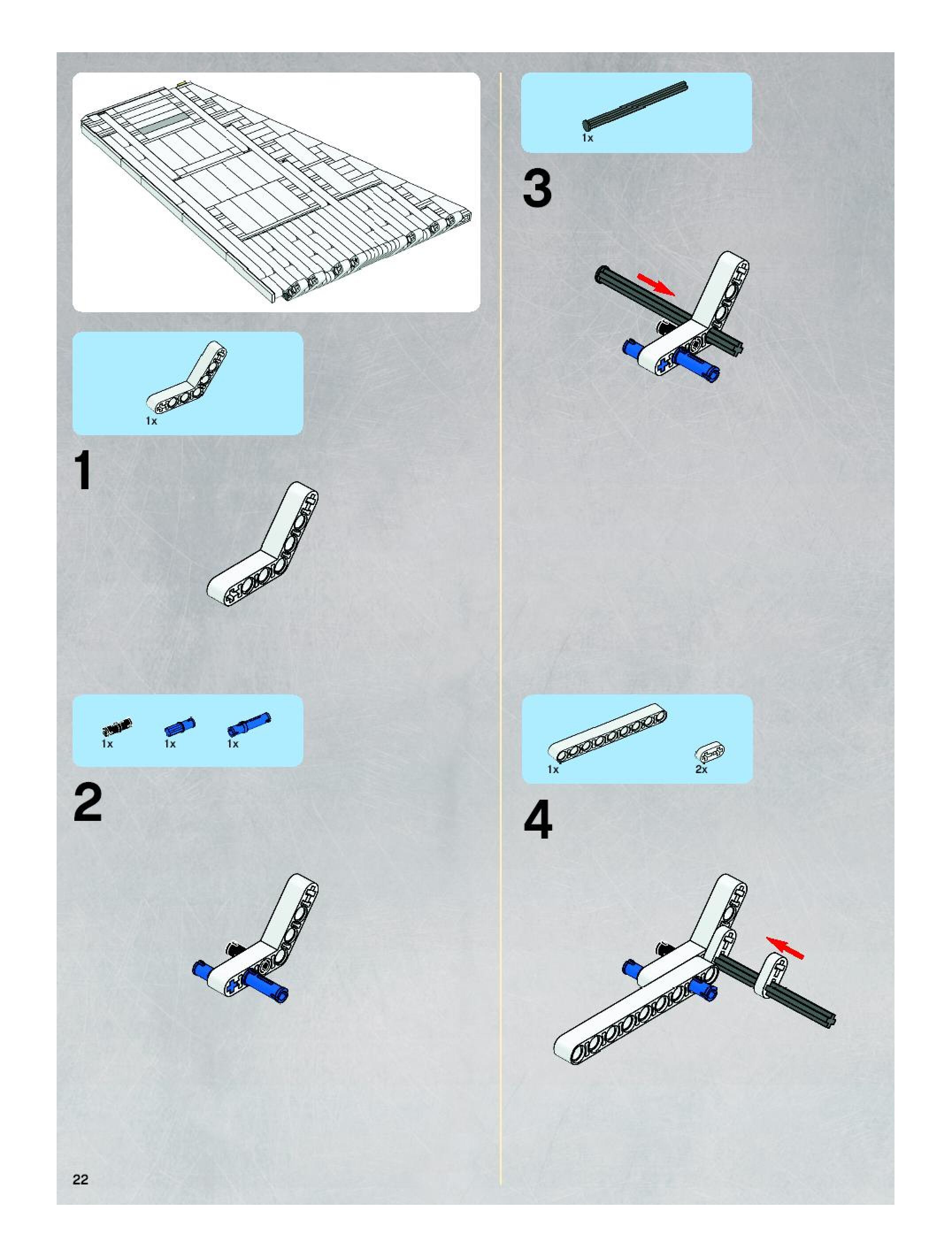 1x

1

1x 1x 1x

2

1x

3

1x 2x

4

22