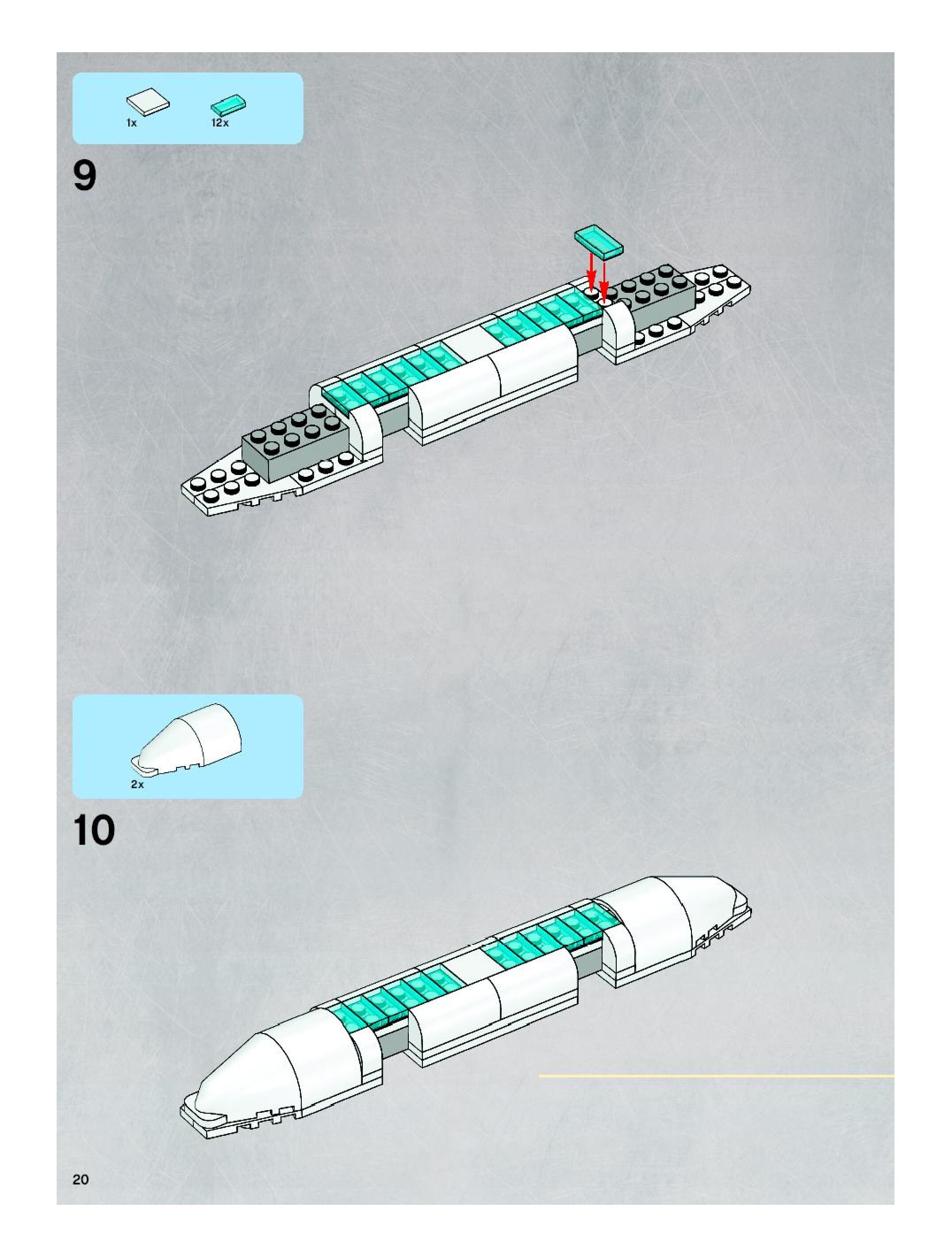 1x
12x

9

2x

10

20