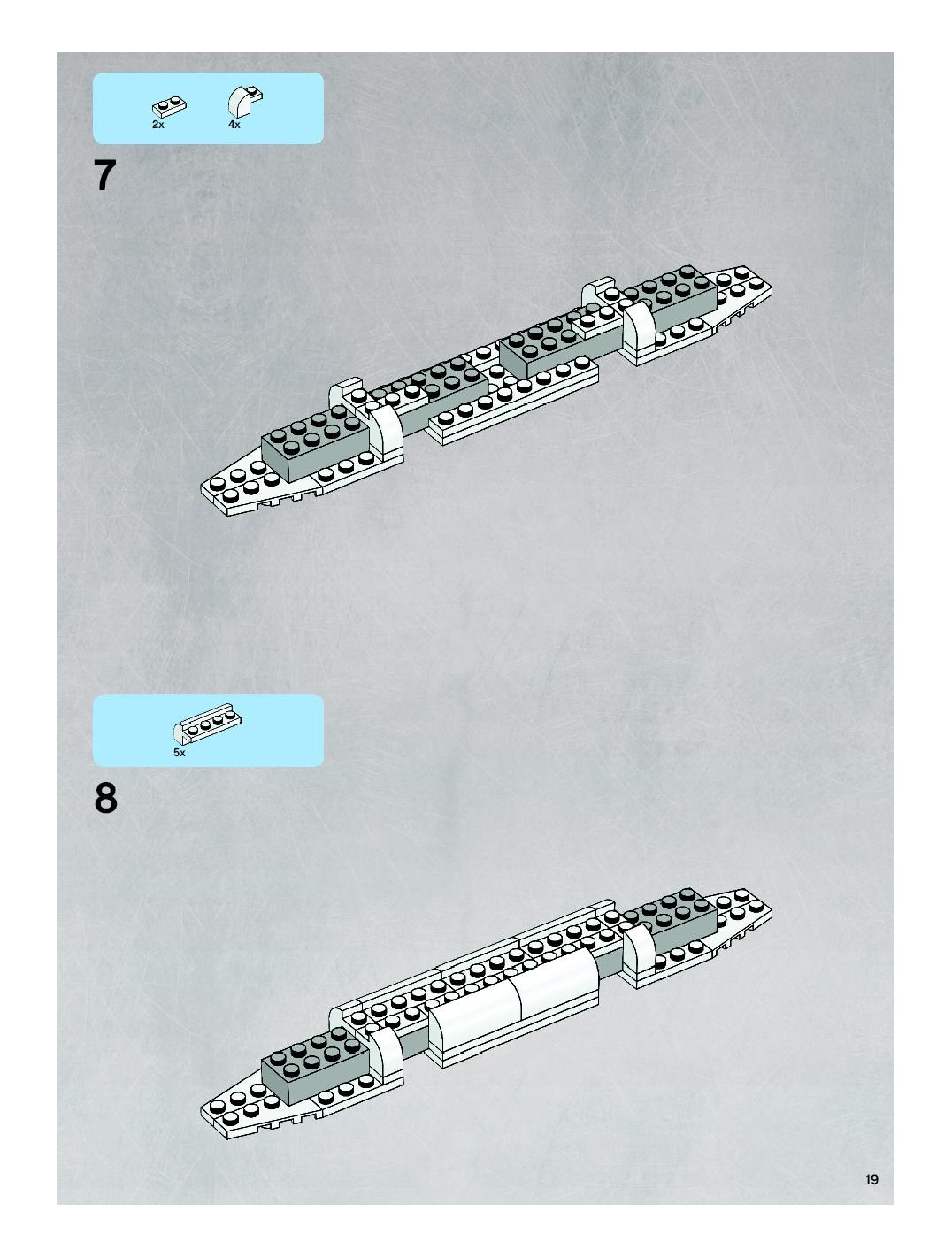 2x 4x

7

5x

8

19