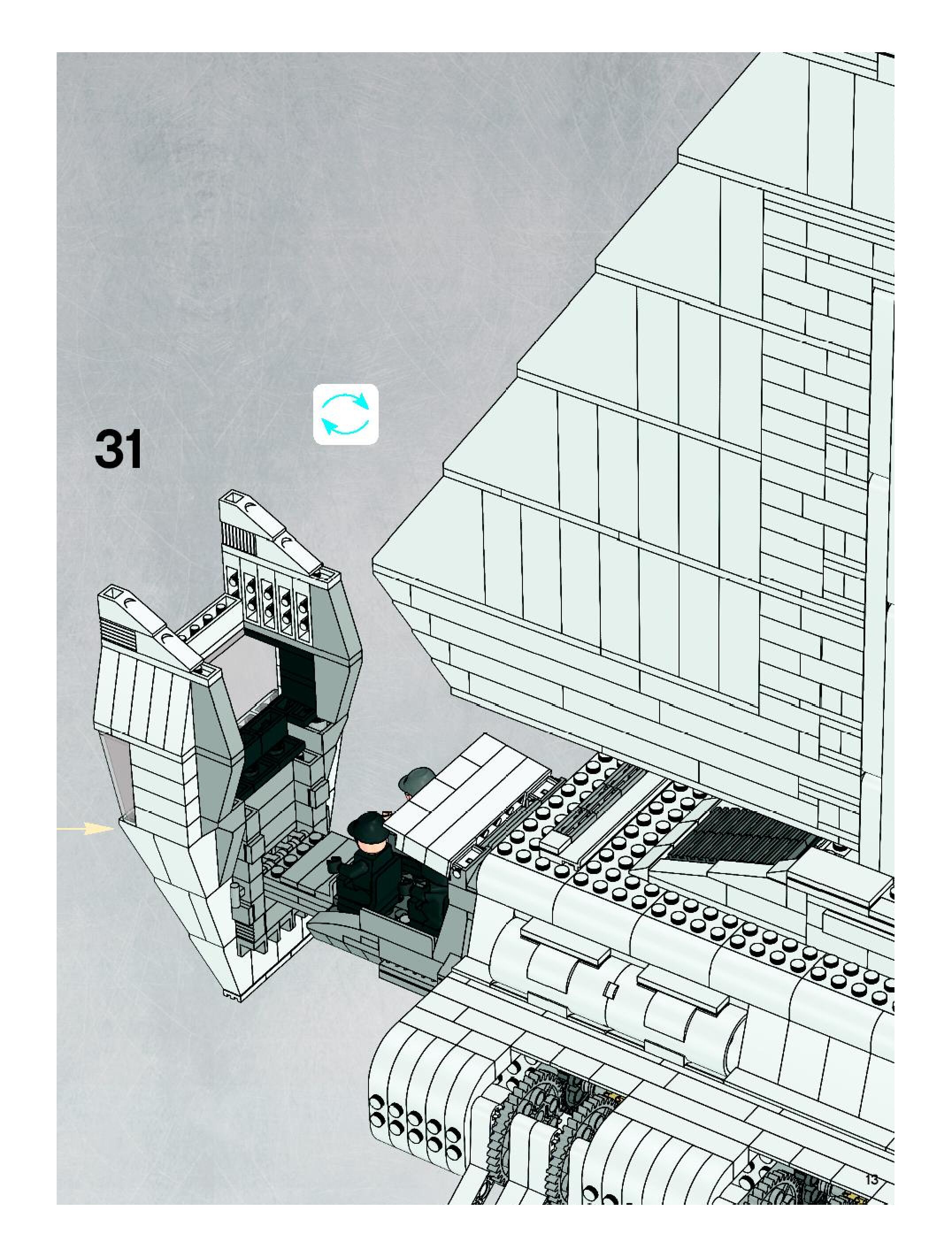 31

13