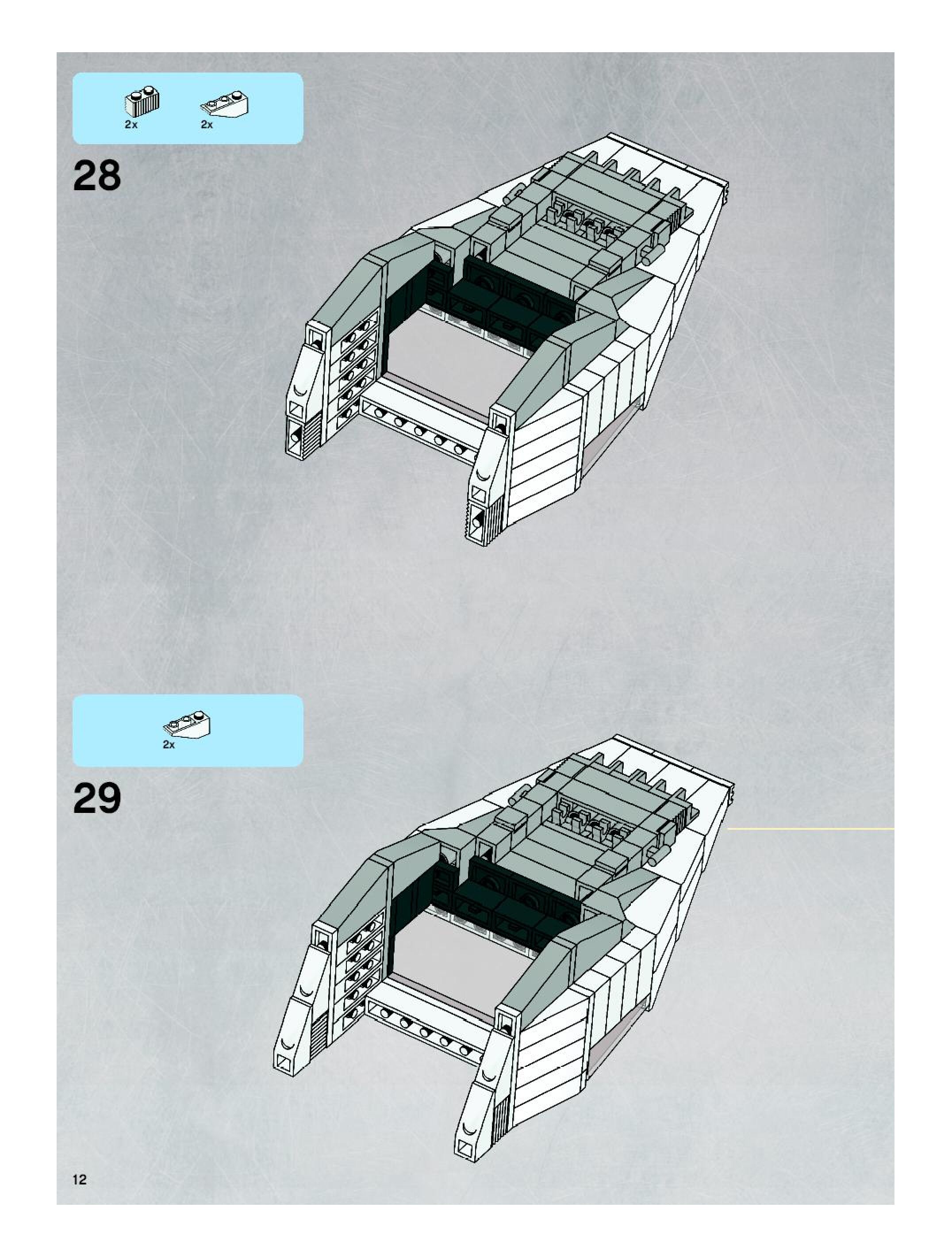 2x

2x

28

2x

29

12