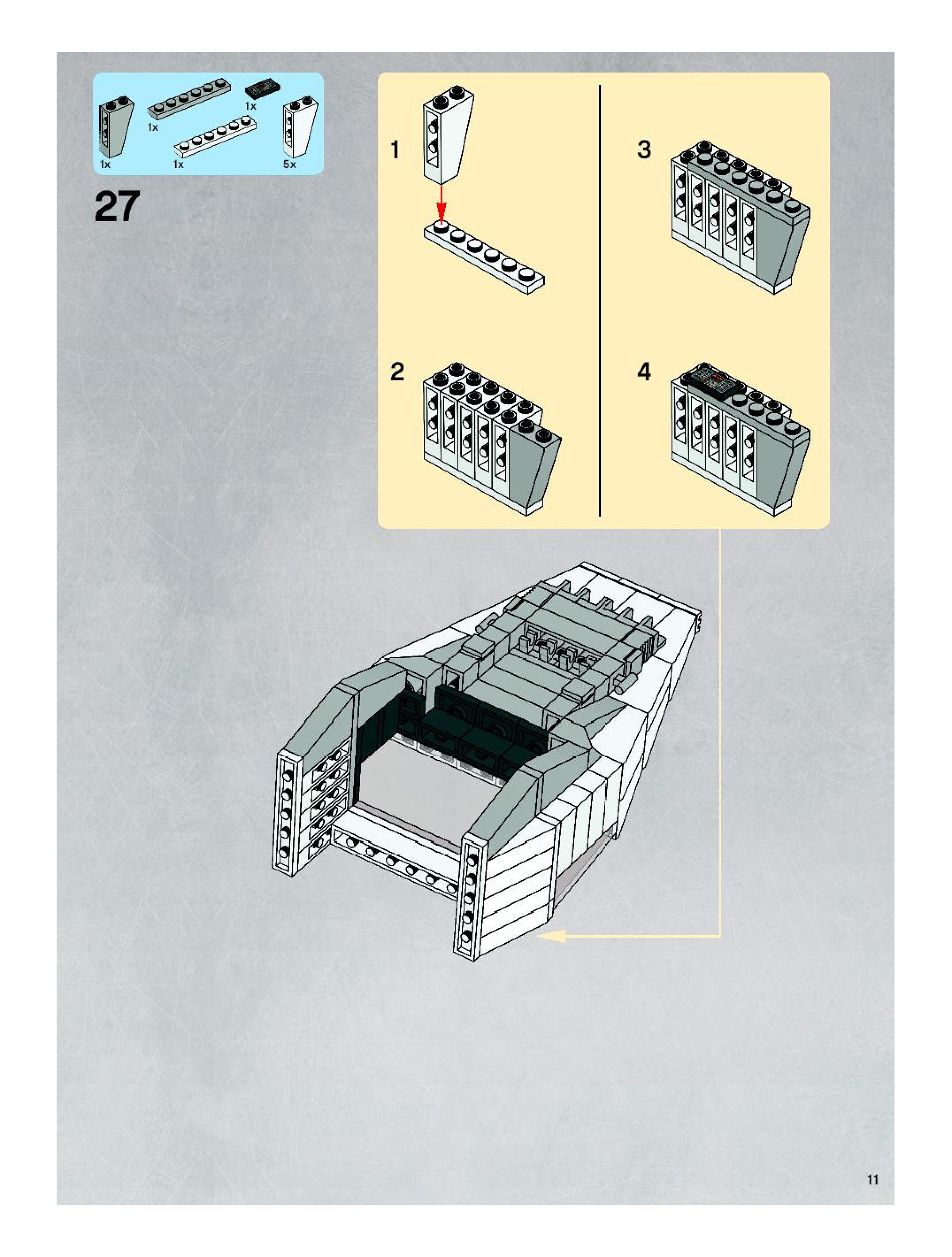 1x
1x
1x
1x
5x

27

1

2

3

4

11