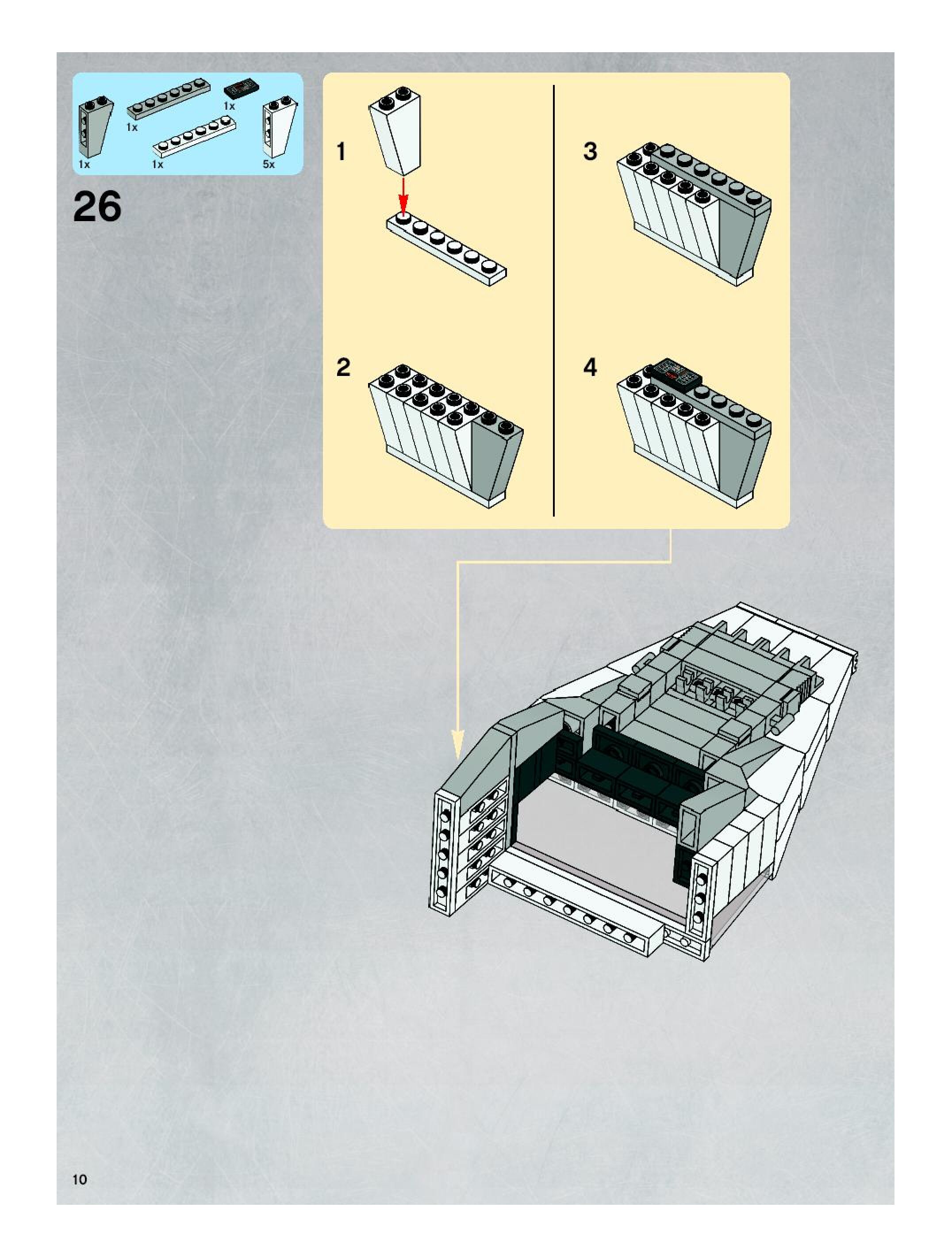 1x
1x
1x
1x
5x

26

1

2

3

4

10