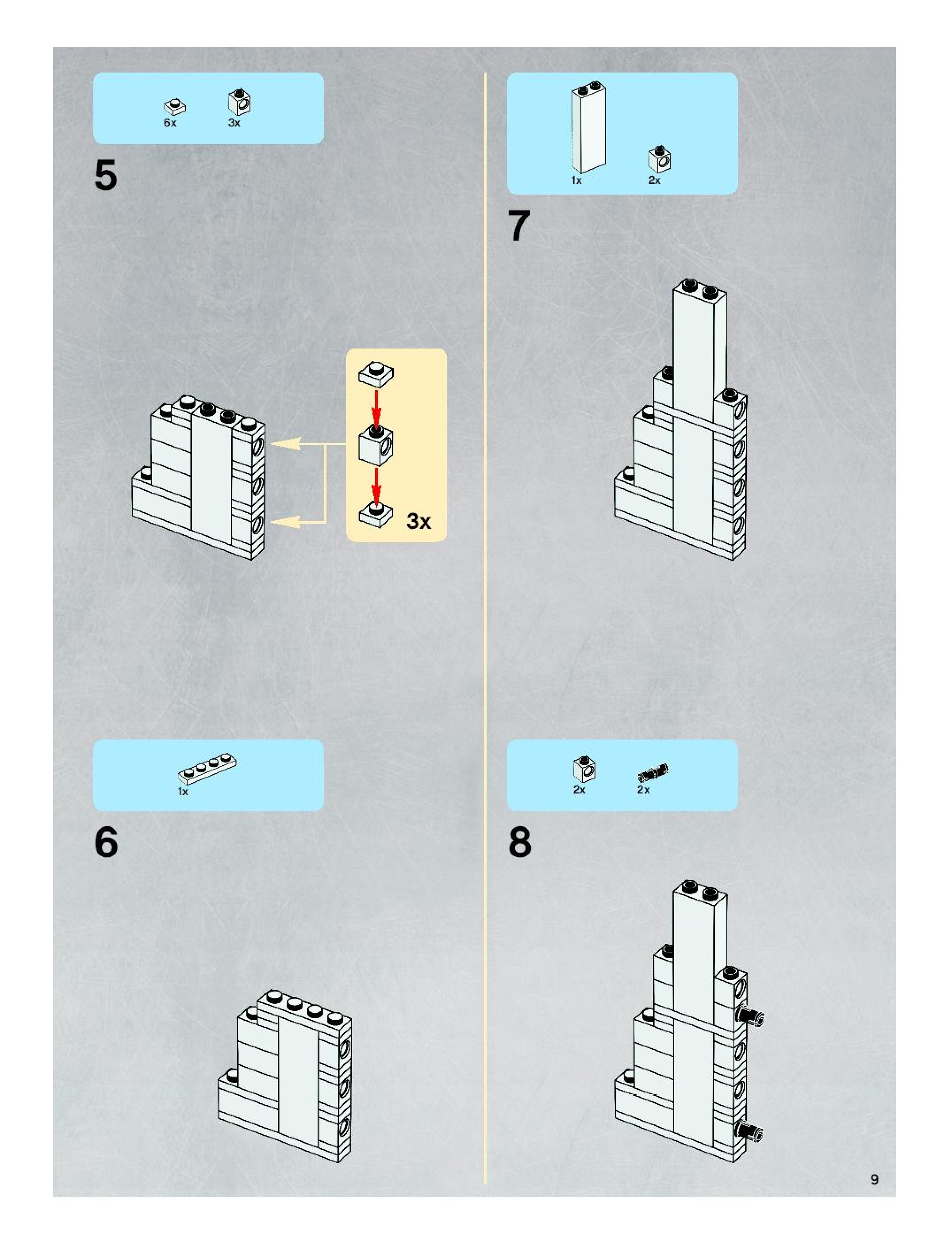 6x 3x

5

3x

1x

6

1x 2x

7

2x 2x

8

9