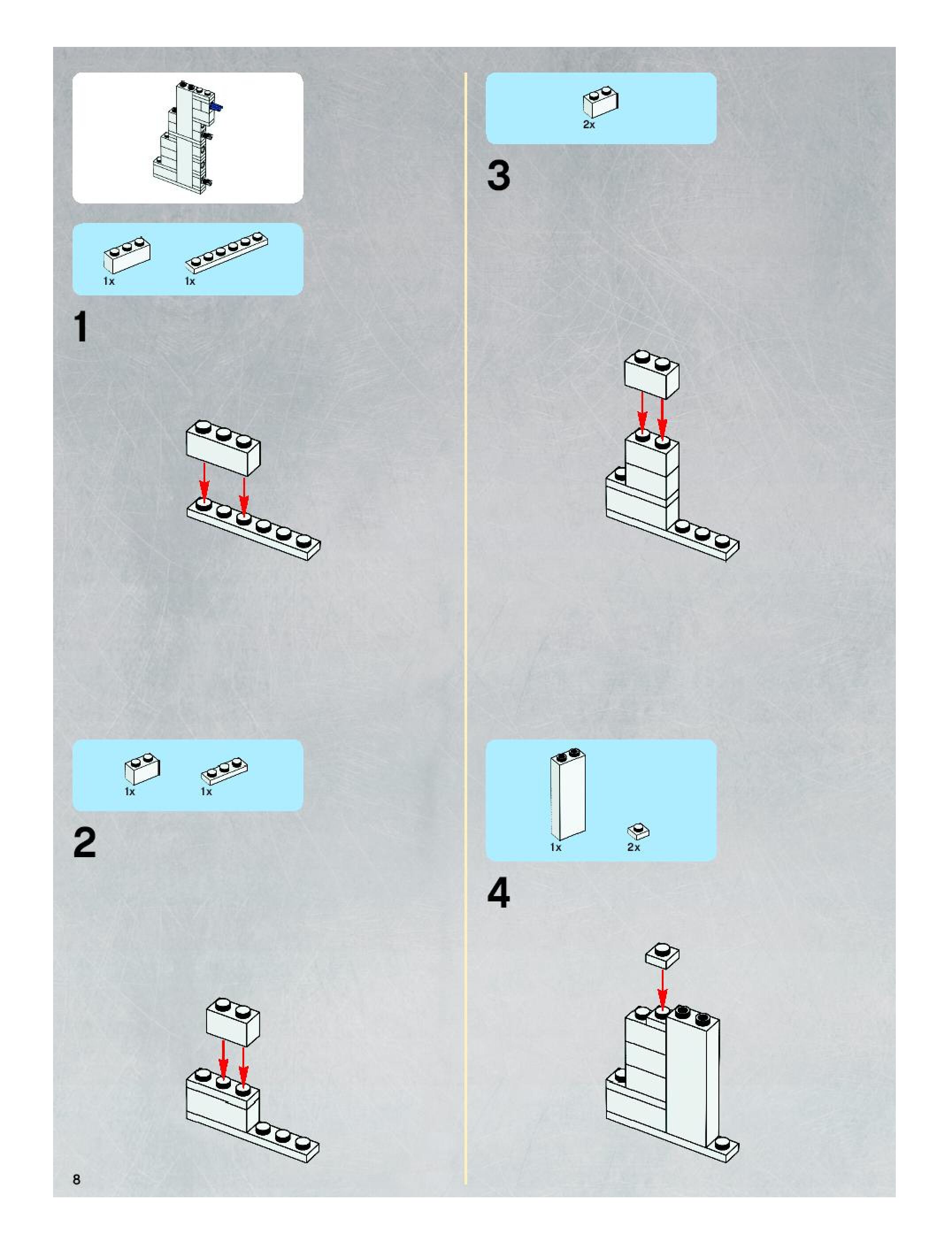 1x 1x

1

1x 1x

2

8

2x

3

1x 2x

4