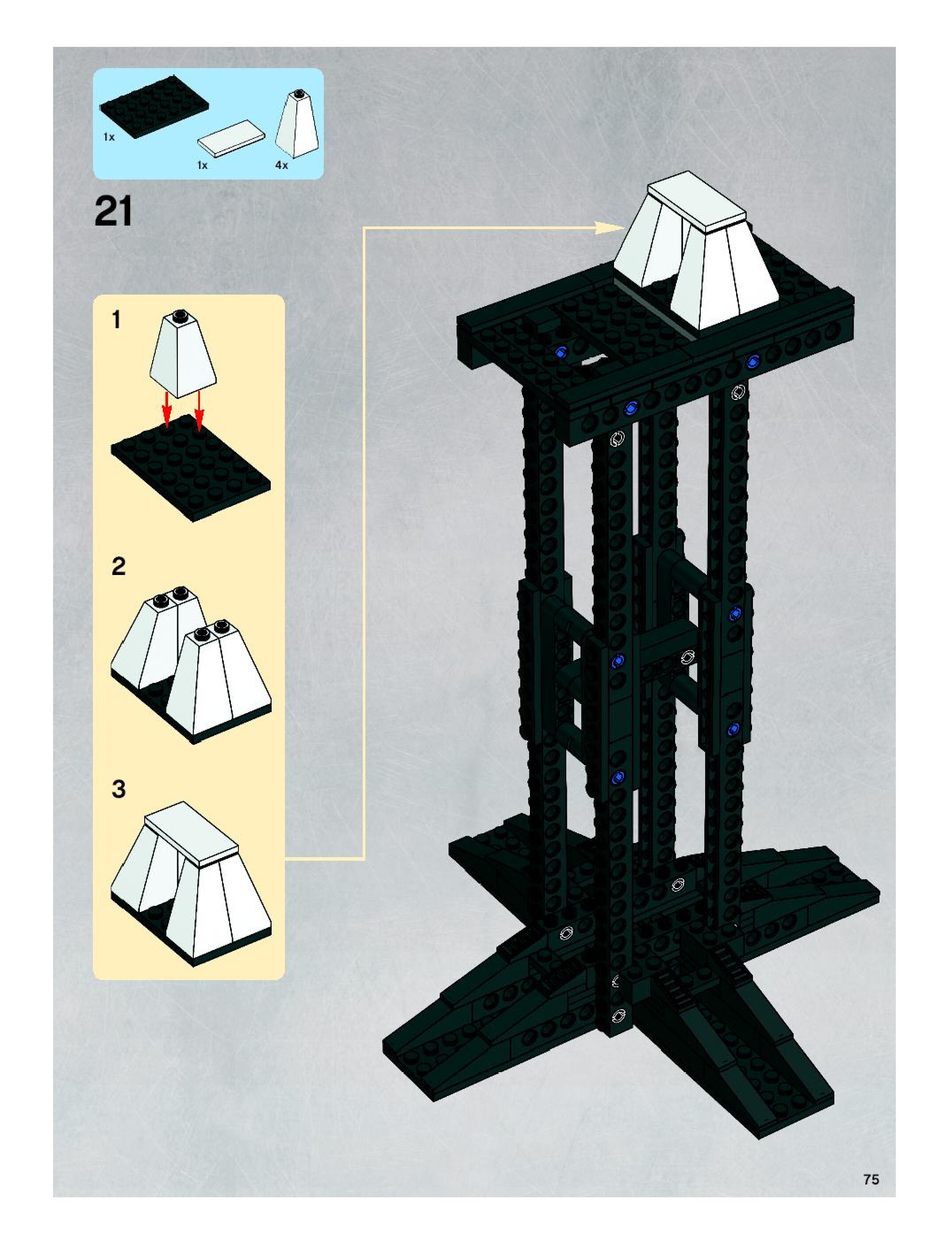 1x
1x
4x

21

1

2

3

75