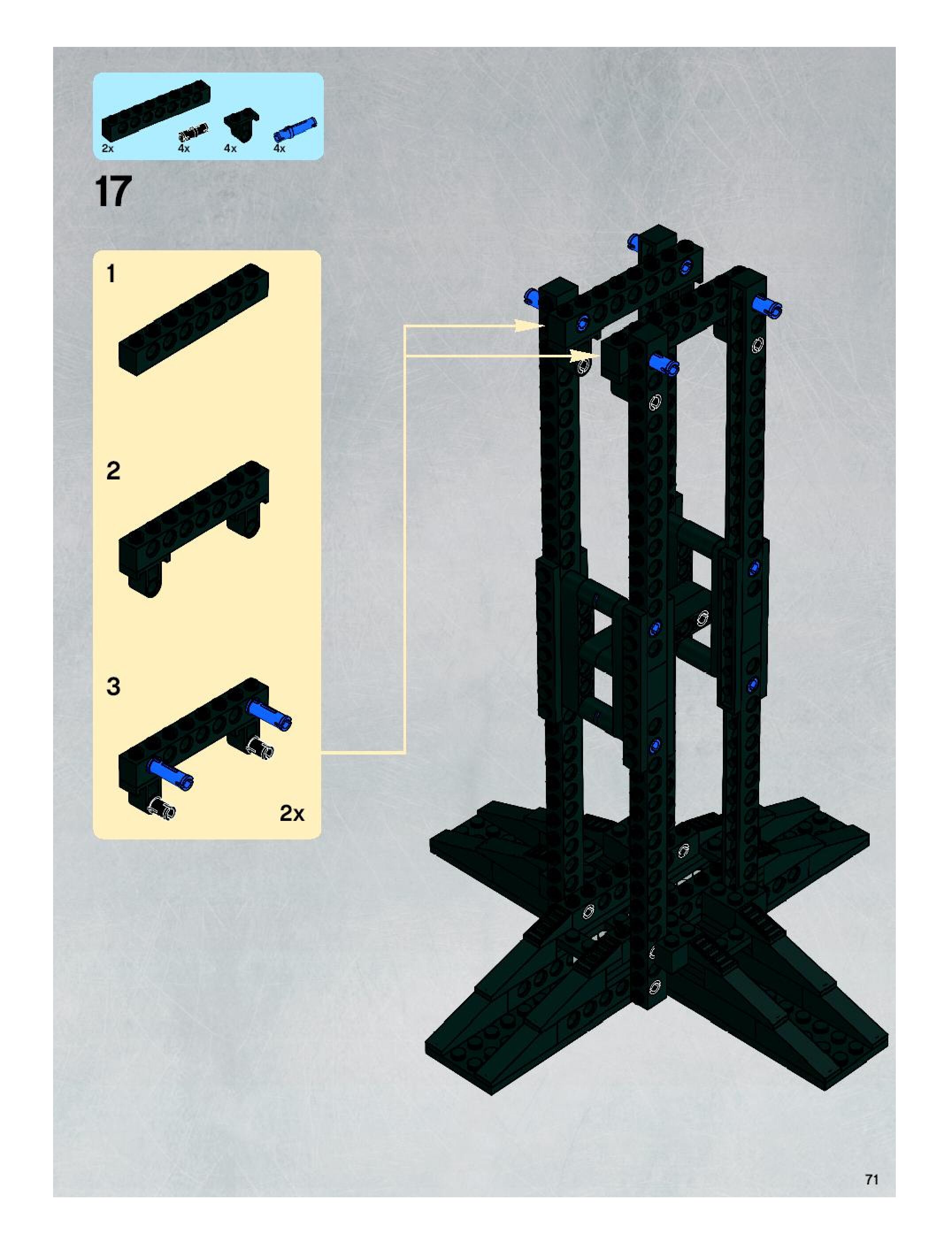 2x 4x 4x 4x

17

1

2

3

2x

71