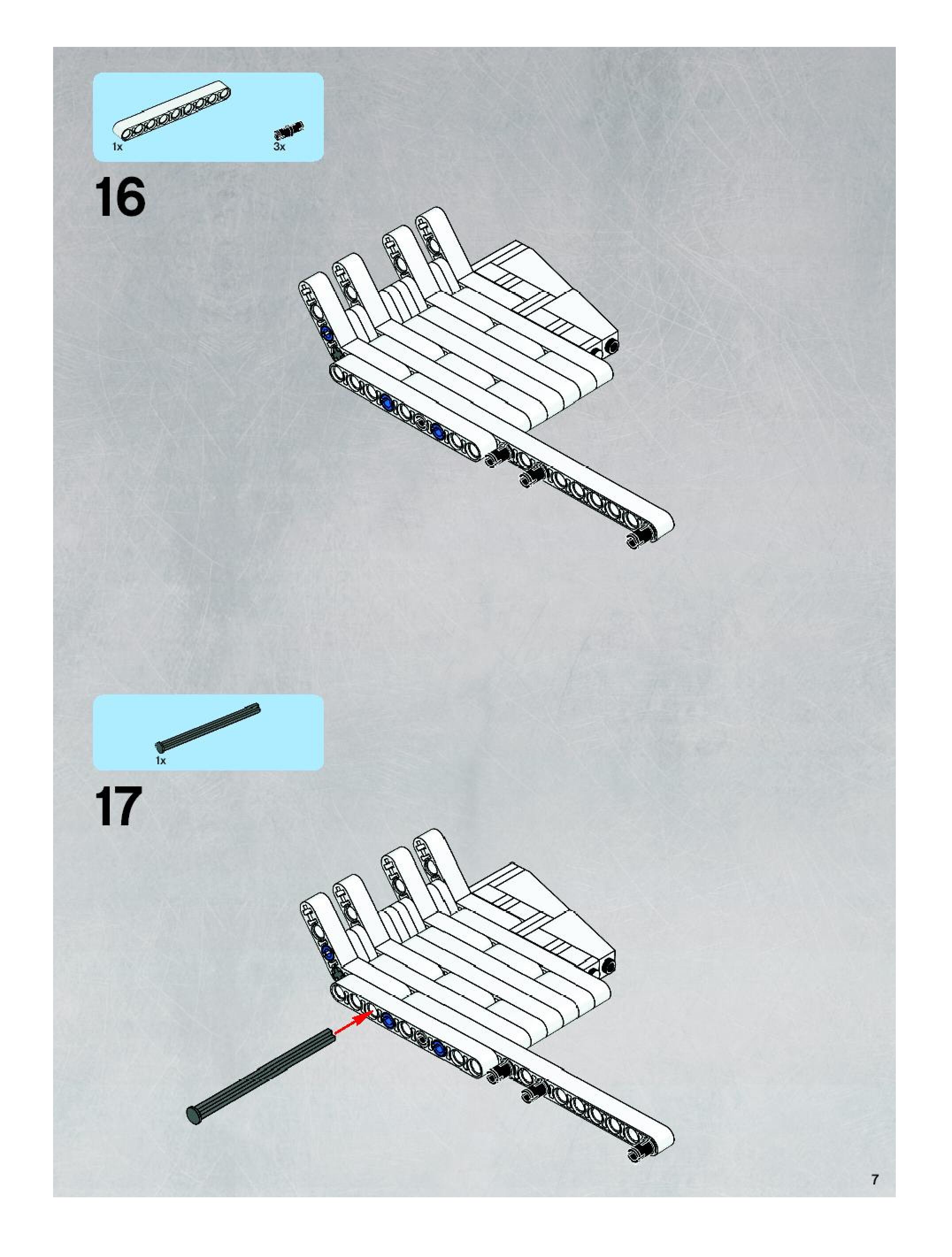 1x
3x

16

1x

17

7