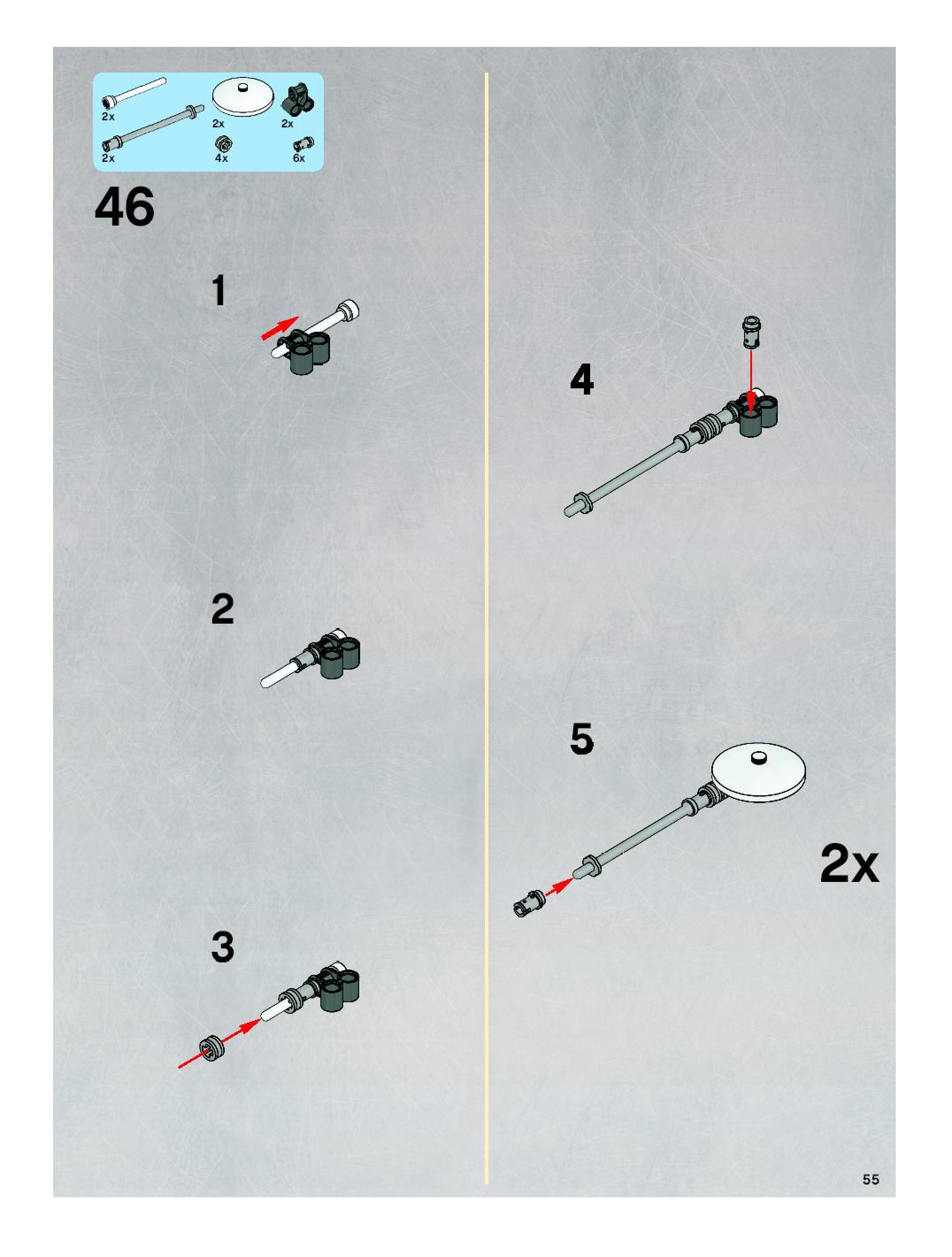 2x
2x
2x
2x
4x
6x

46

1

2

3

4

5

2x

55