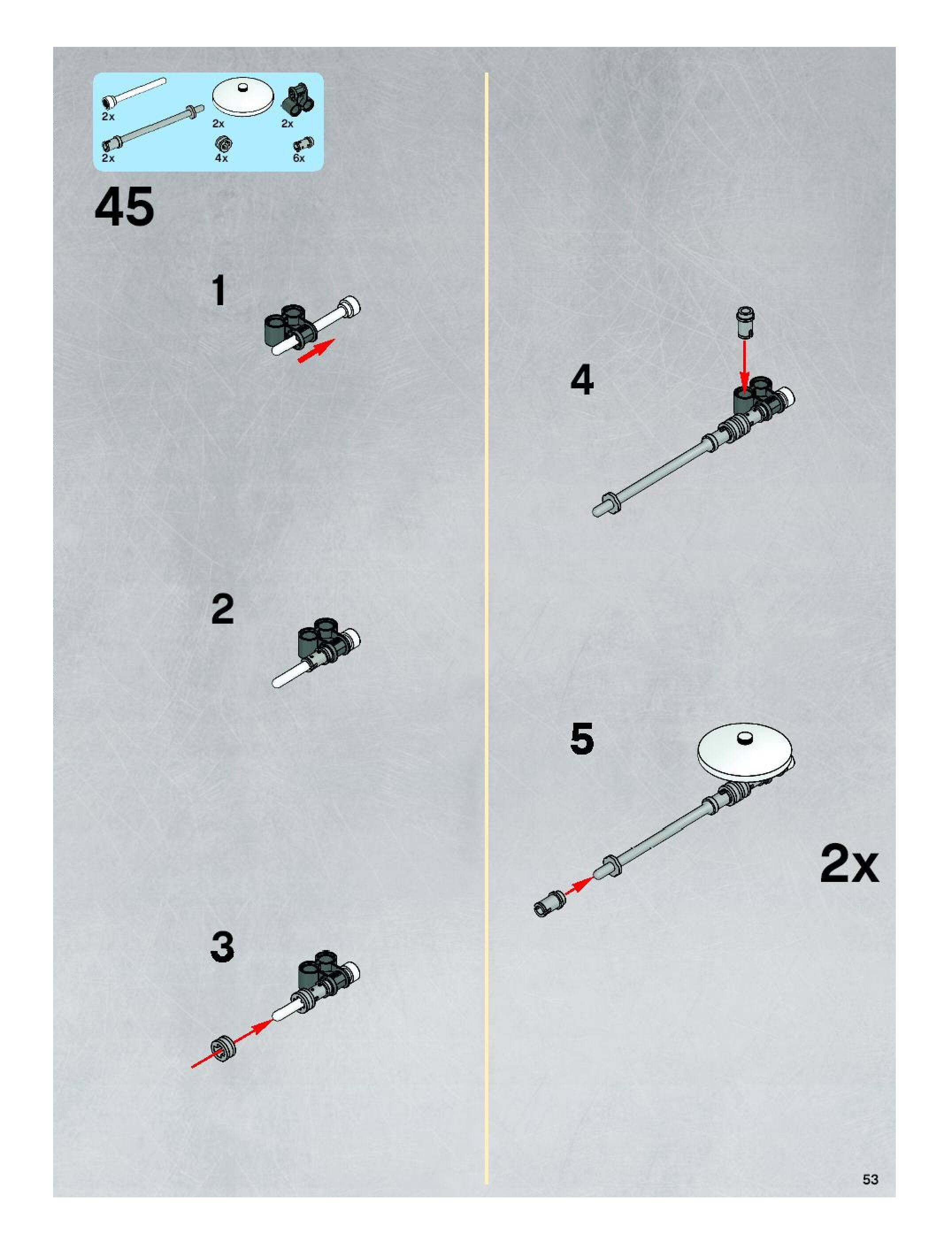 2x
2x
2x
2x
4x
6x

45

1

2

3

4

5

2x

53