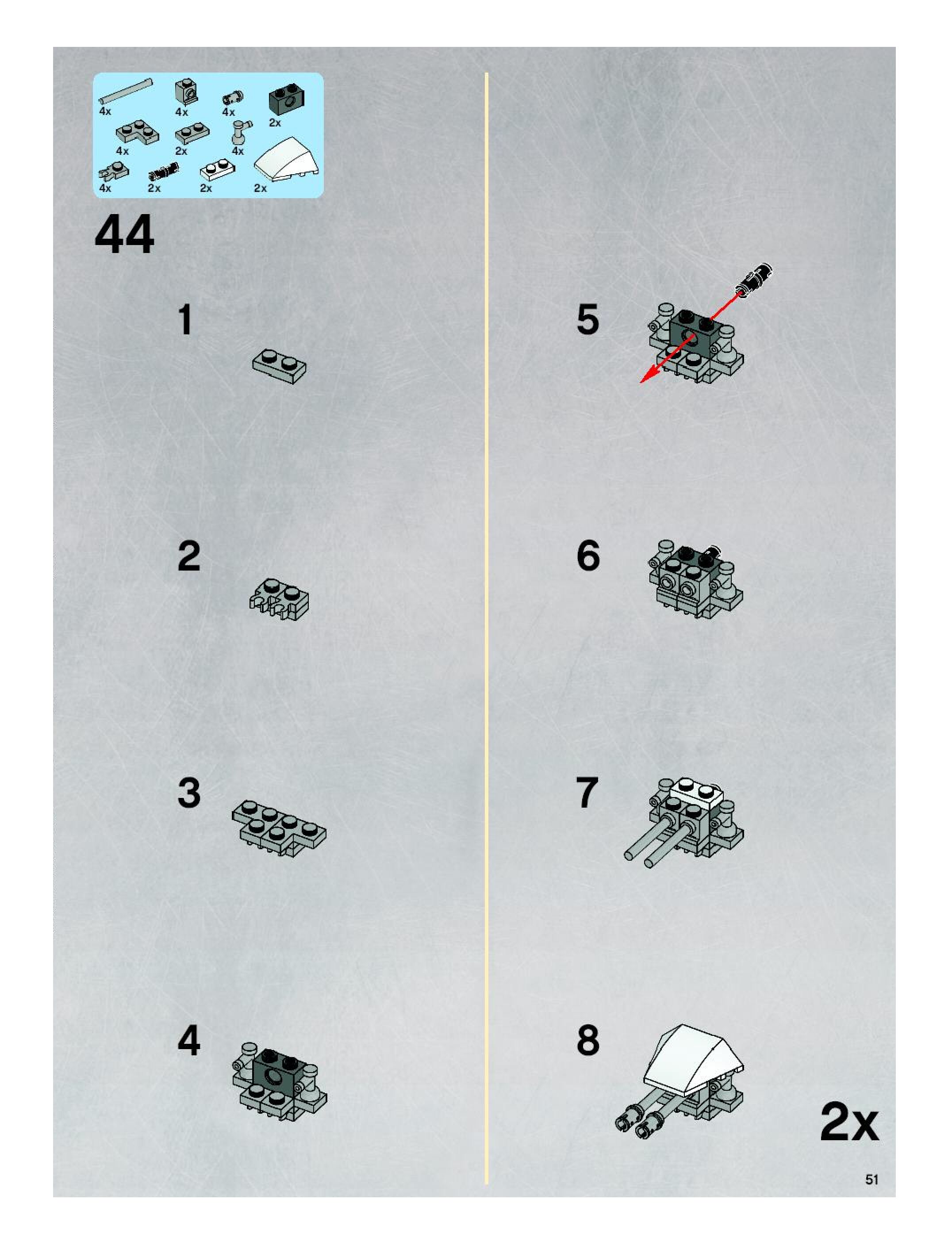 4x 4x 4x 2x
4x 2x 4x
4x 2x 2x 2x

44

1

2

3

4

5

6

7

8

2x

51