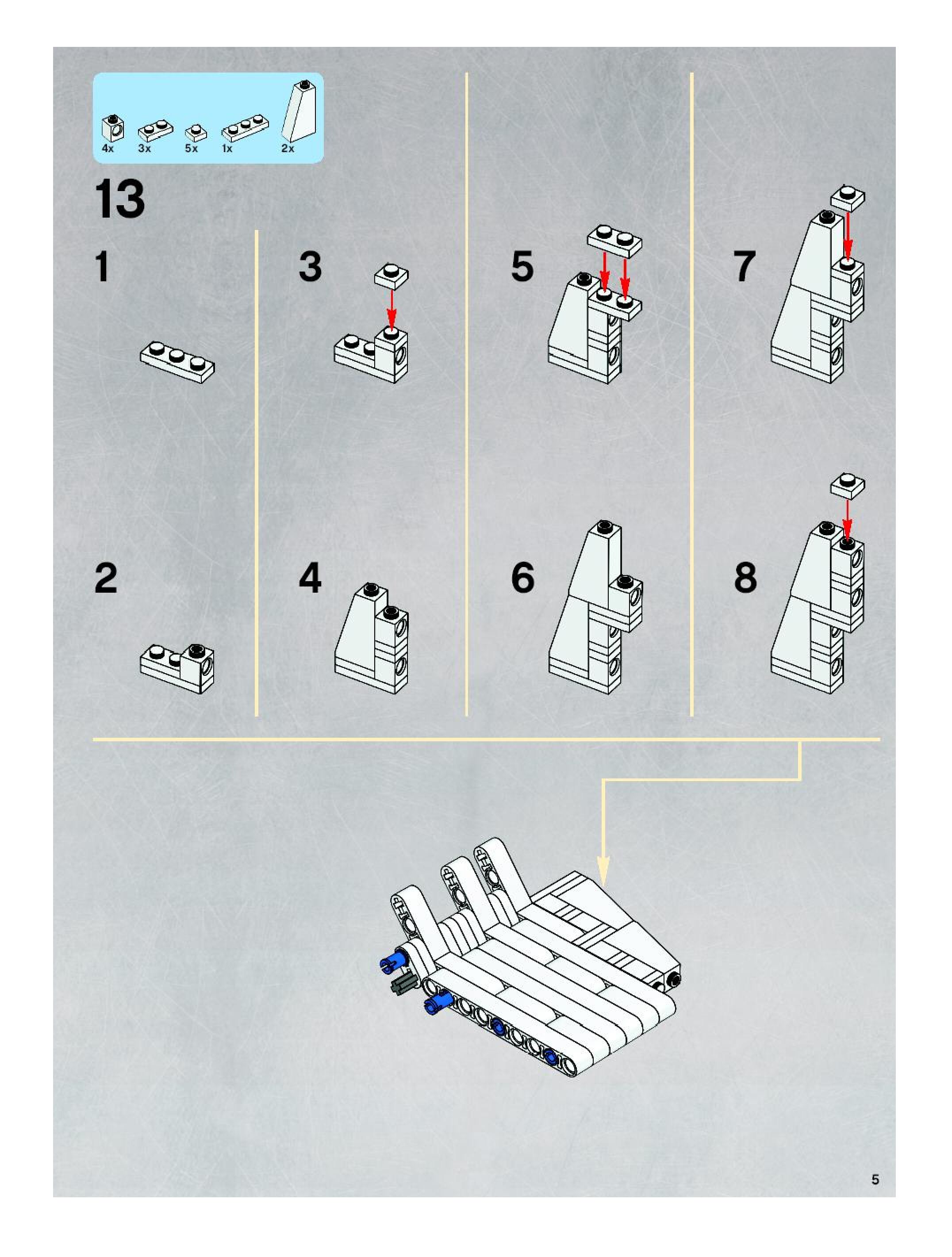 4x 3x 5x 1x 2x

13

1

2

3

4

5

6

7

8

5