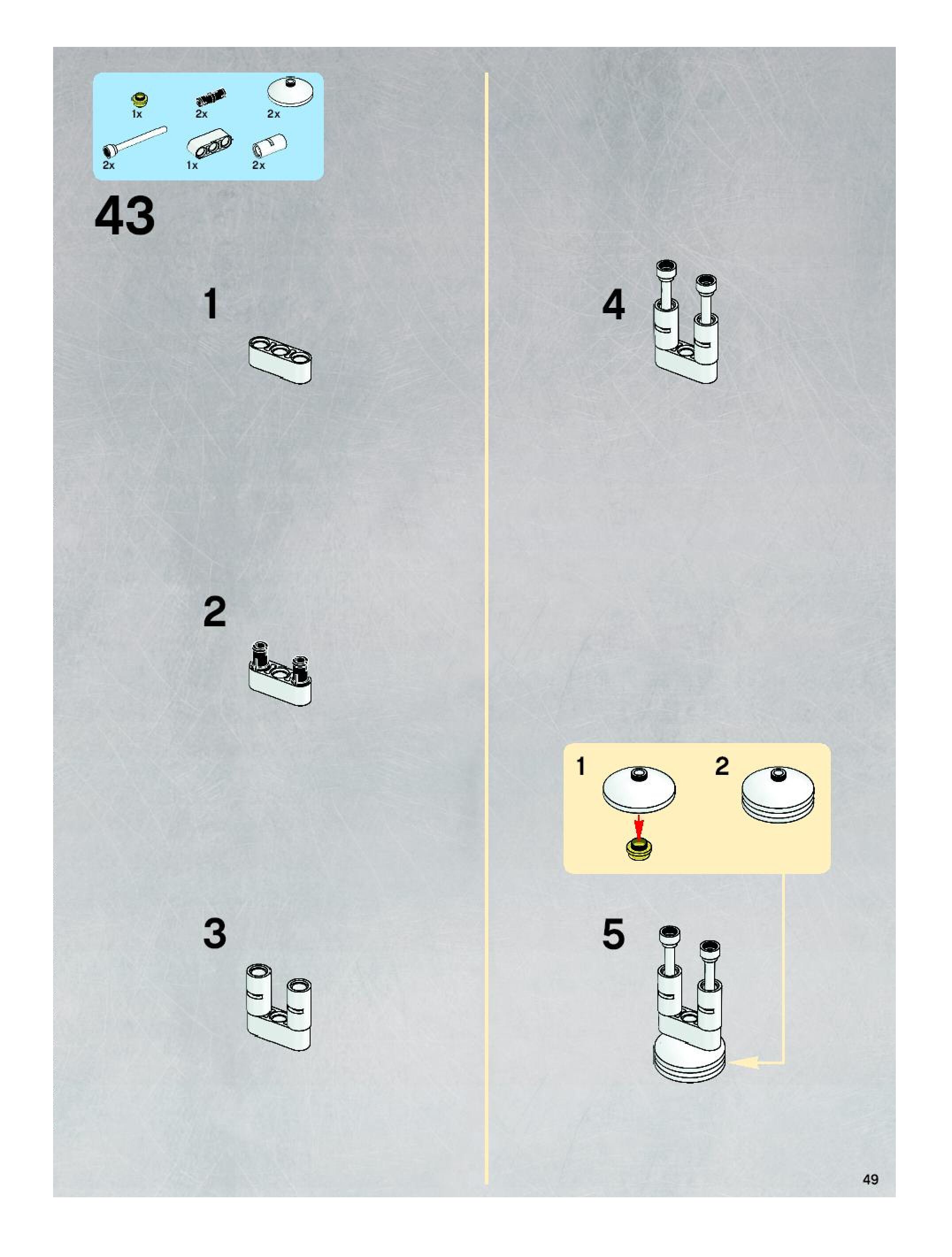 1x 2x 2x
2x 1x 2x

43

1

2

3

4

1 2

5

49