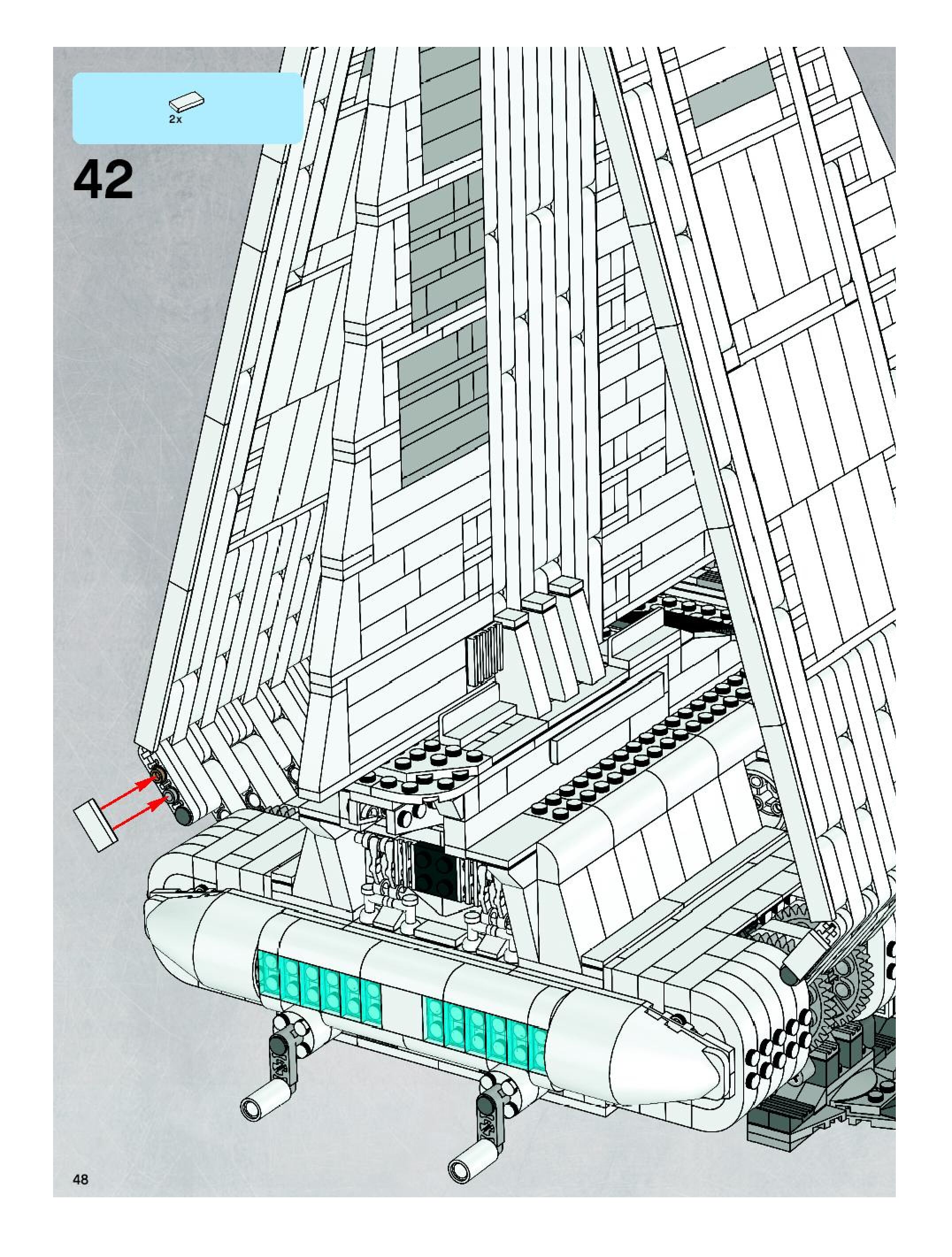 2x

42

48