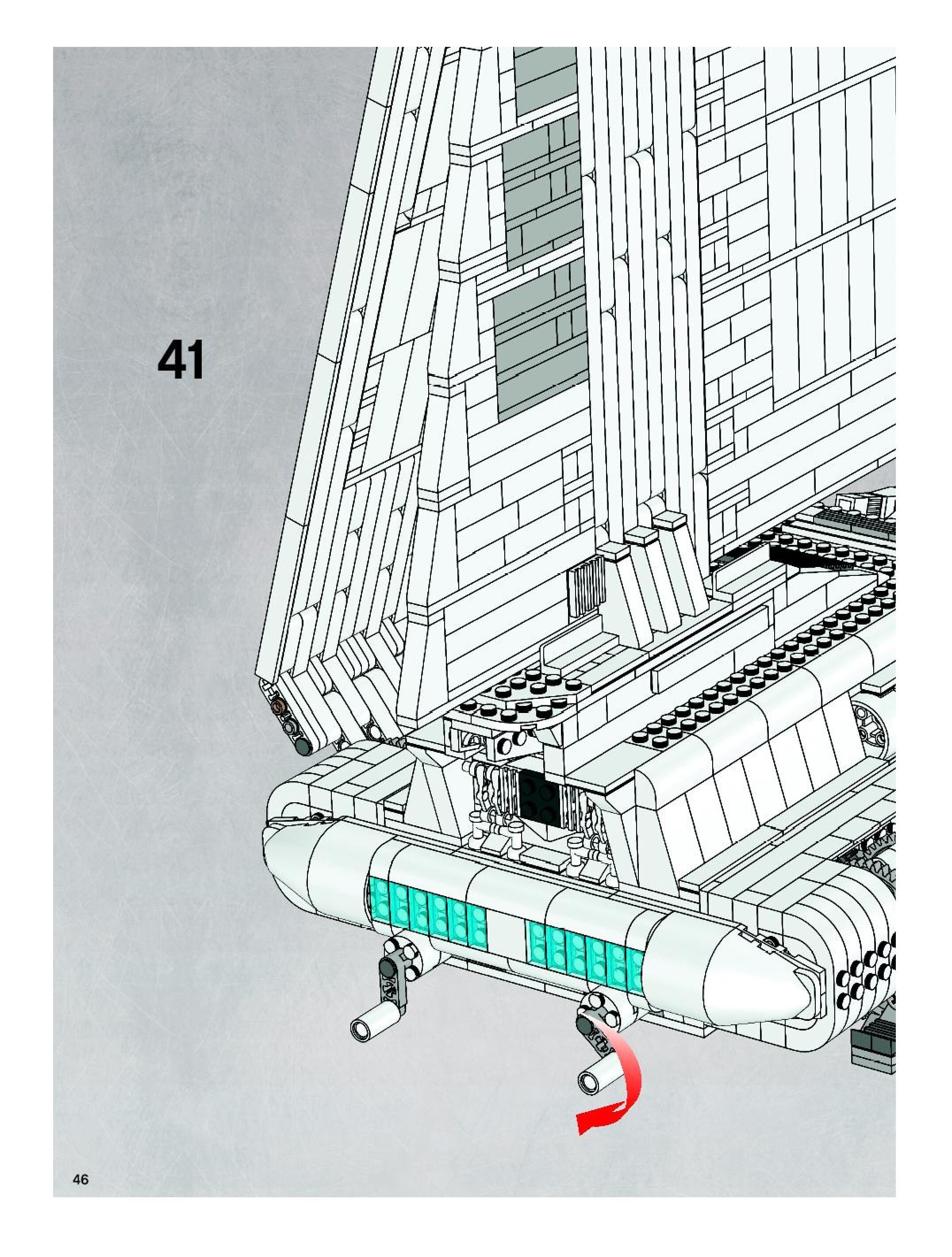 41

46