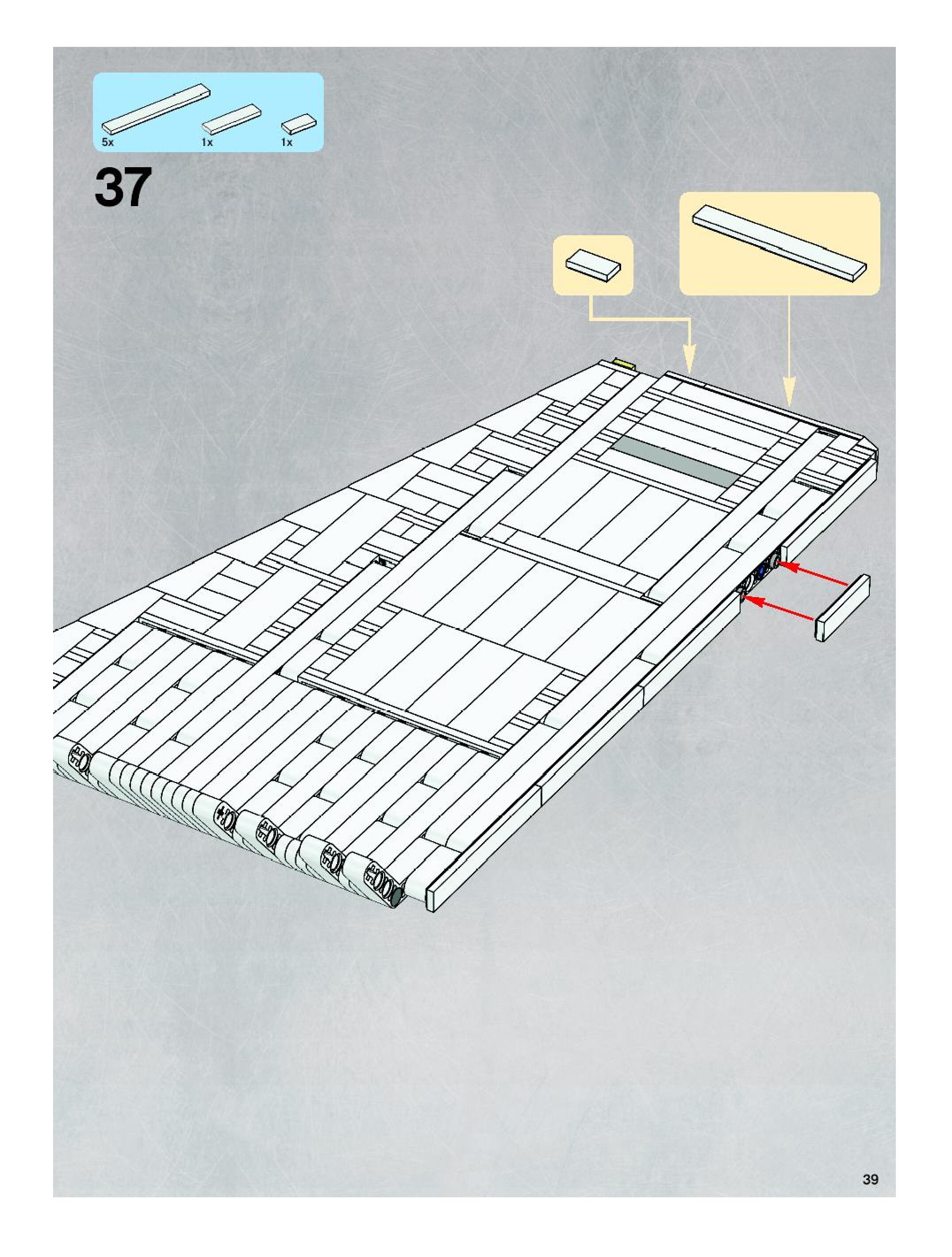 5x 1x 1x

37

39