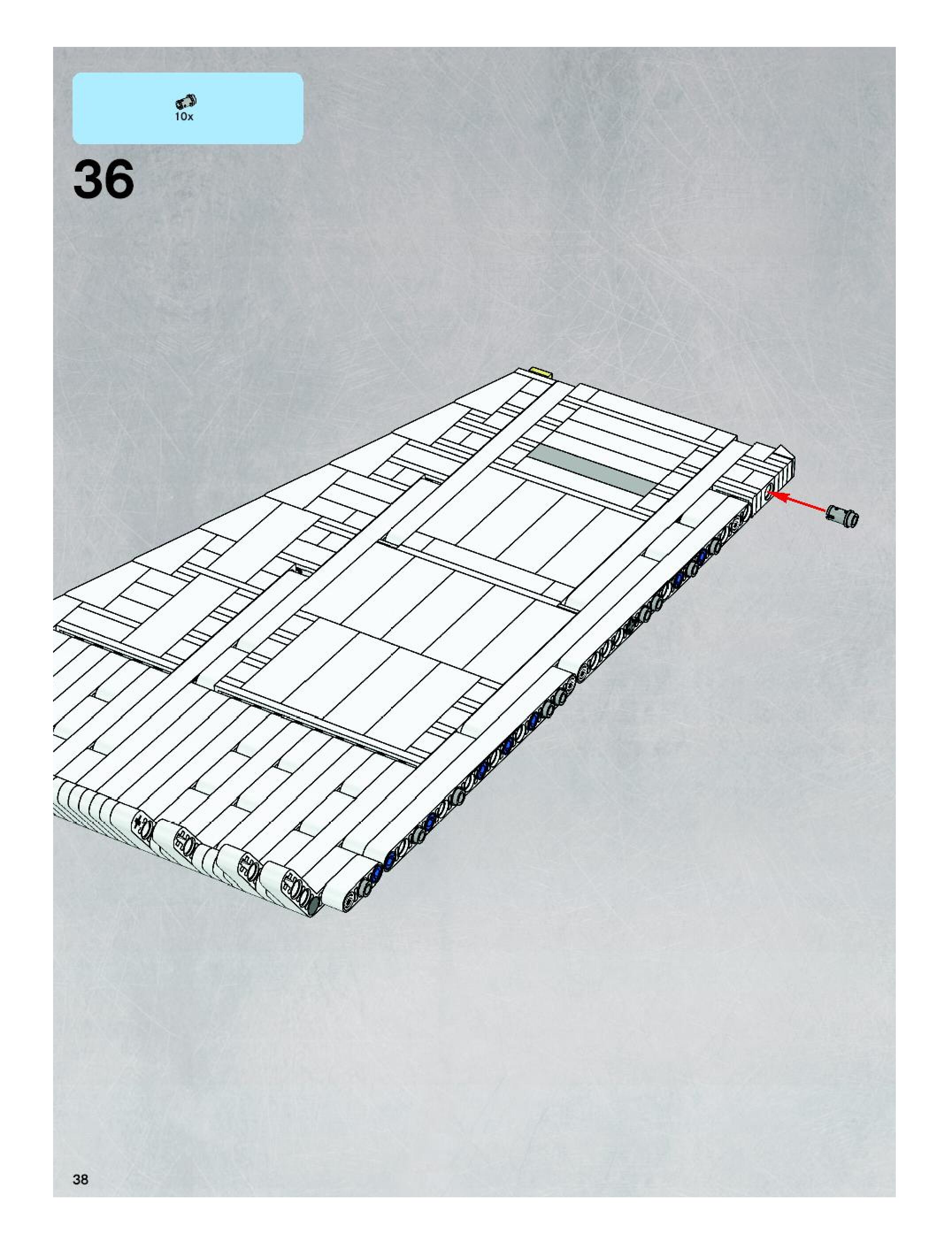 10x

36

38