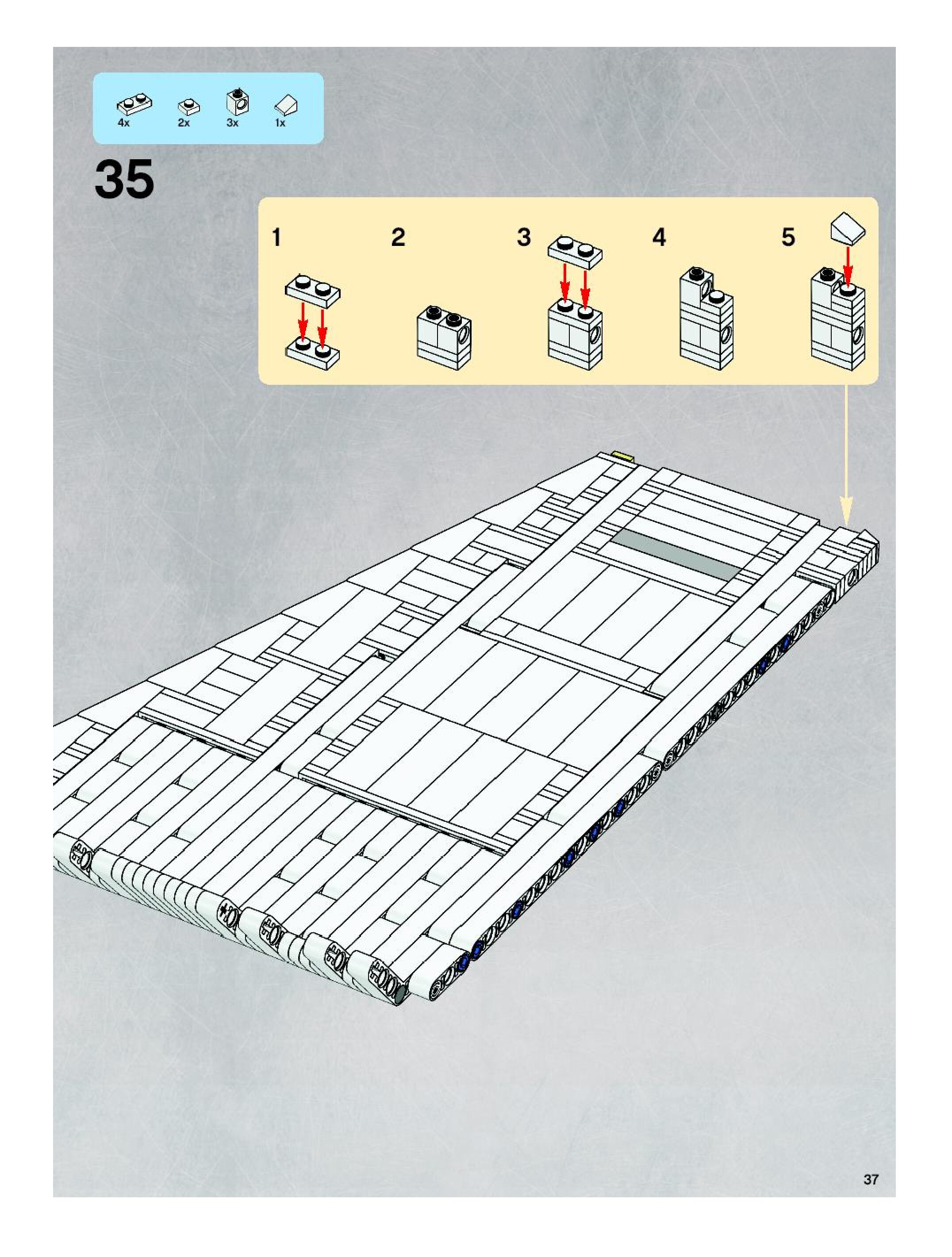 4x
2x
3x
1x

35

1
2
3
4
5

37