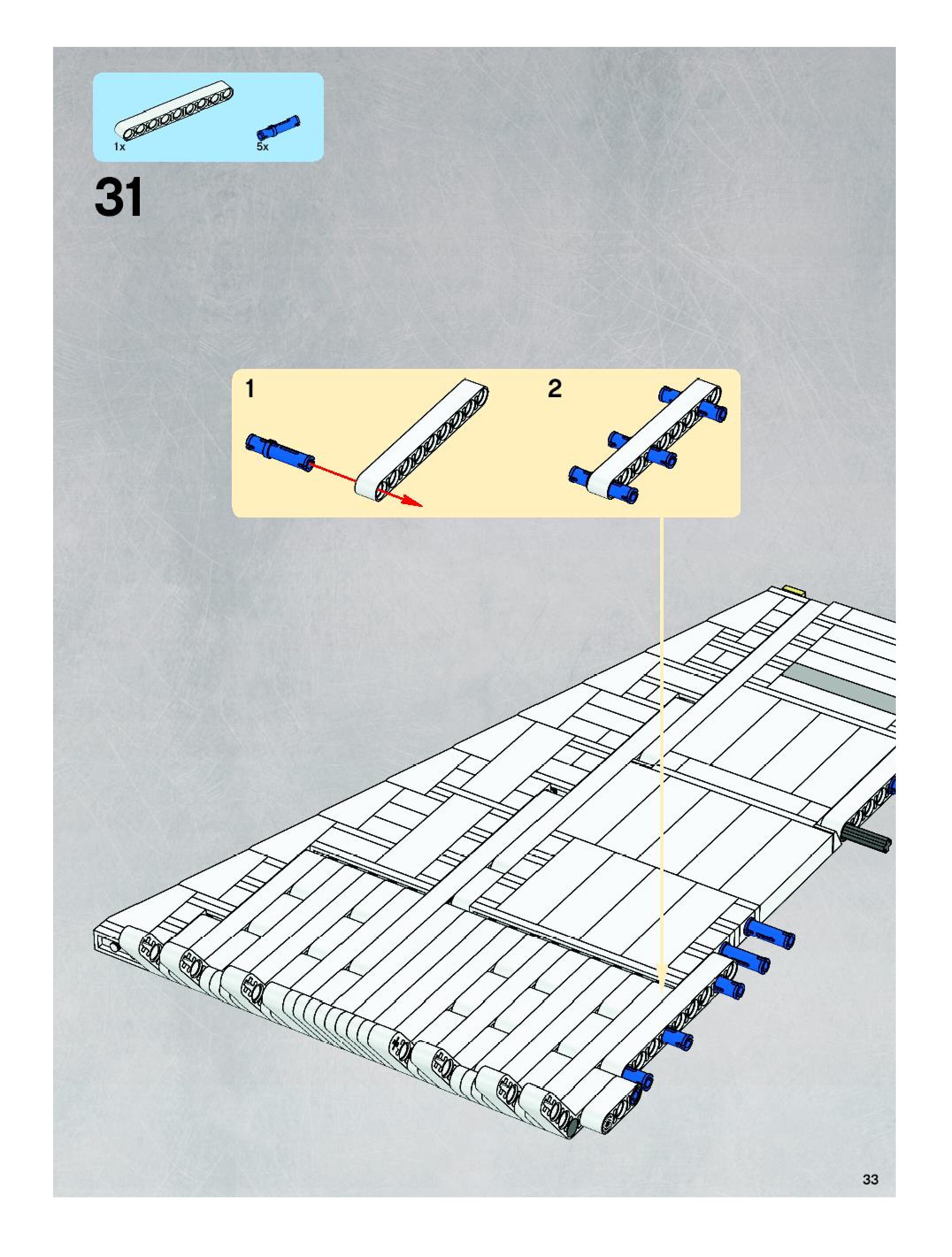 1x
5x

31

1

2

33