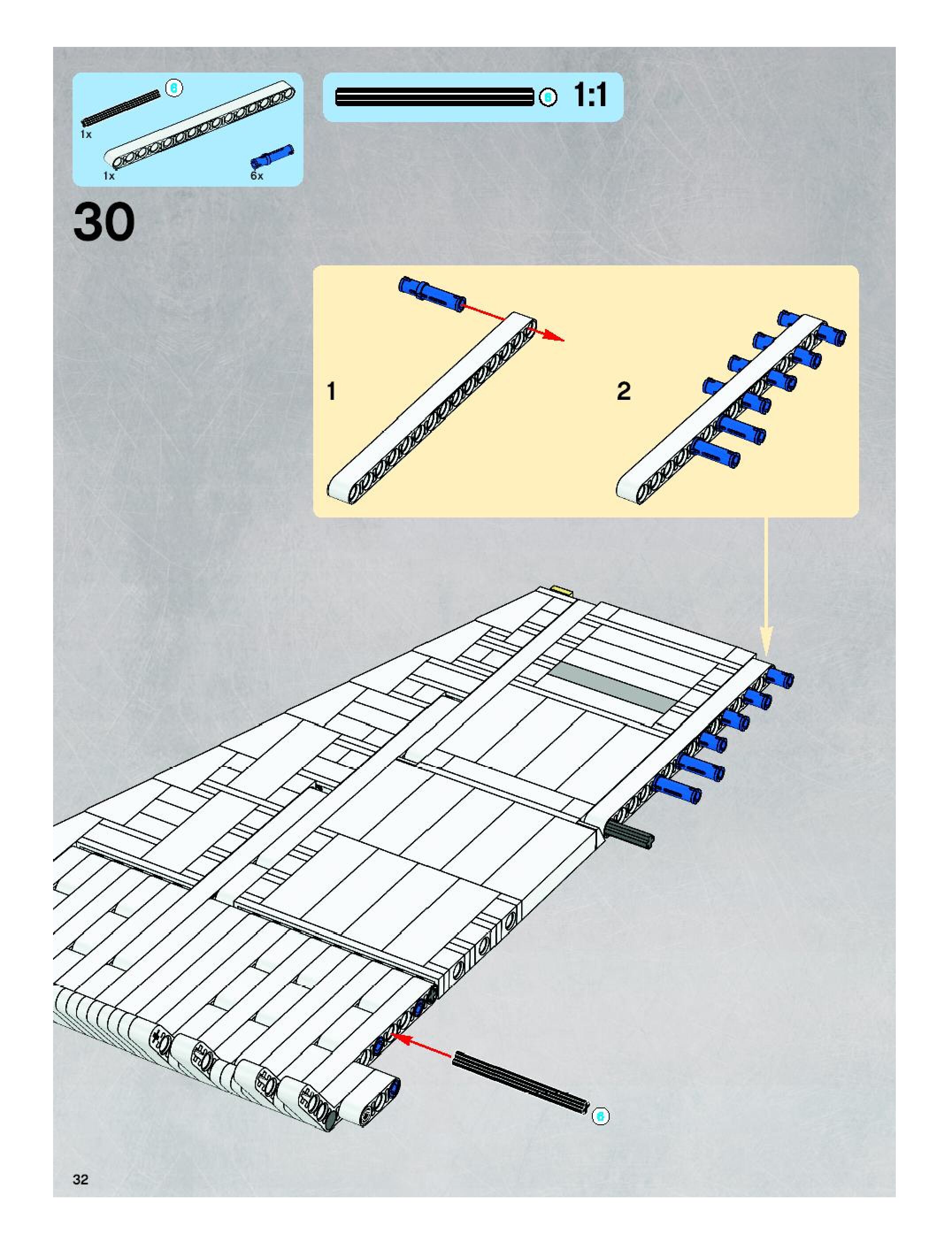 6
1x
1x
6x

6 1:1

30

1

2

6

32