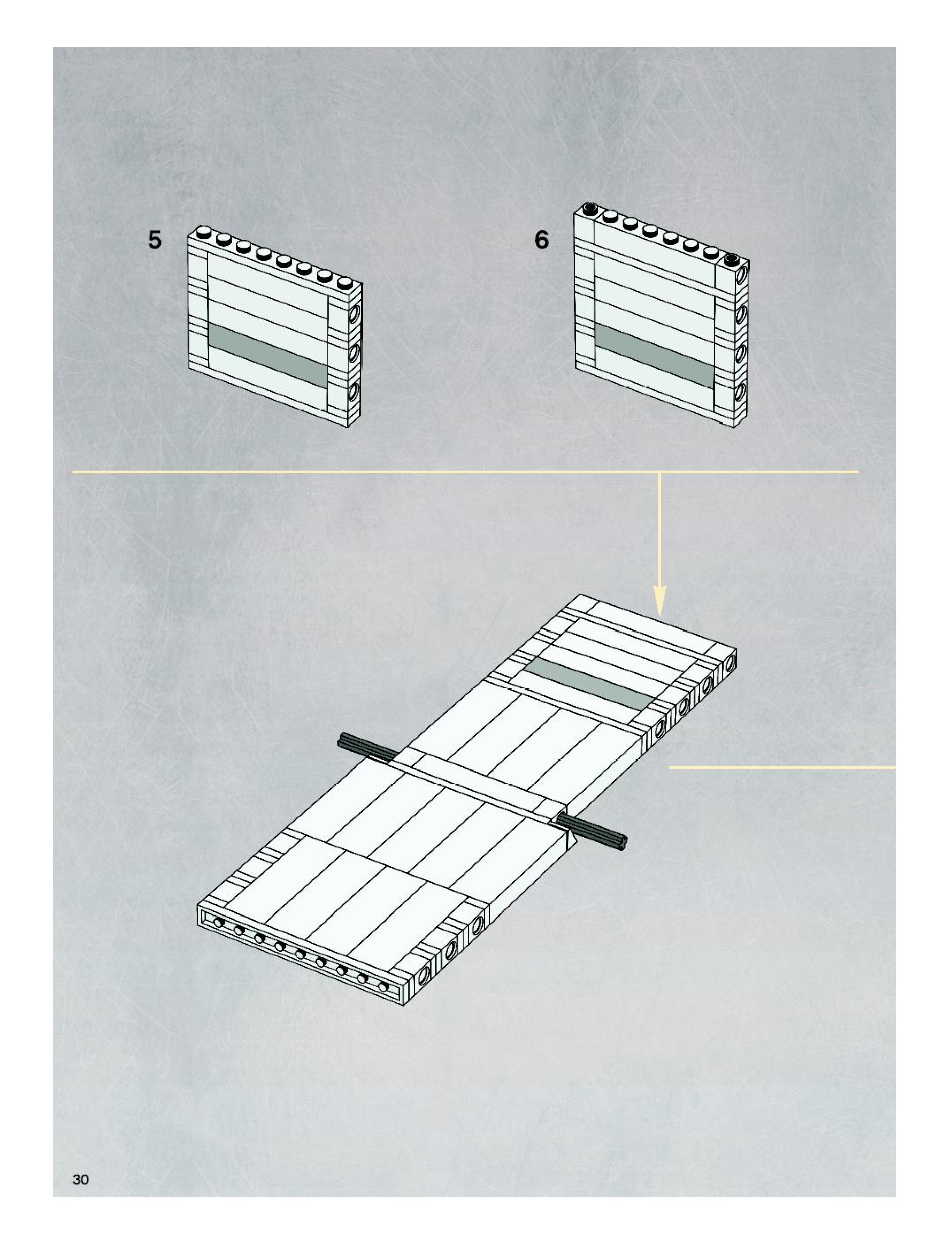 5

6

30