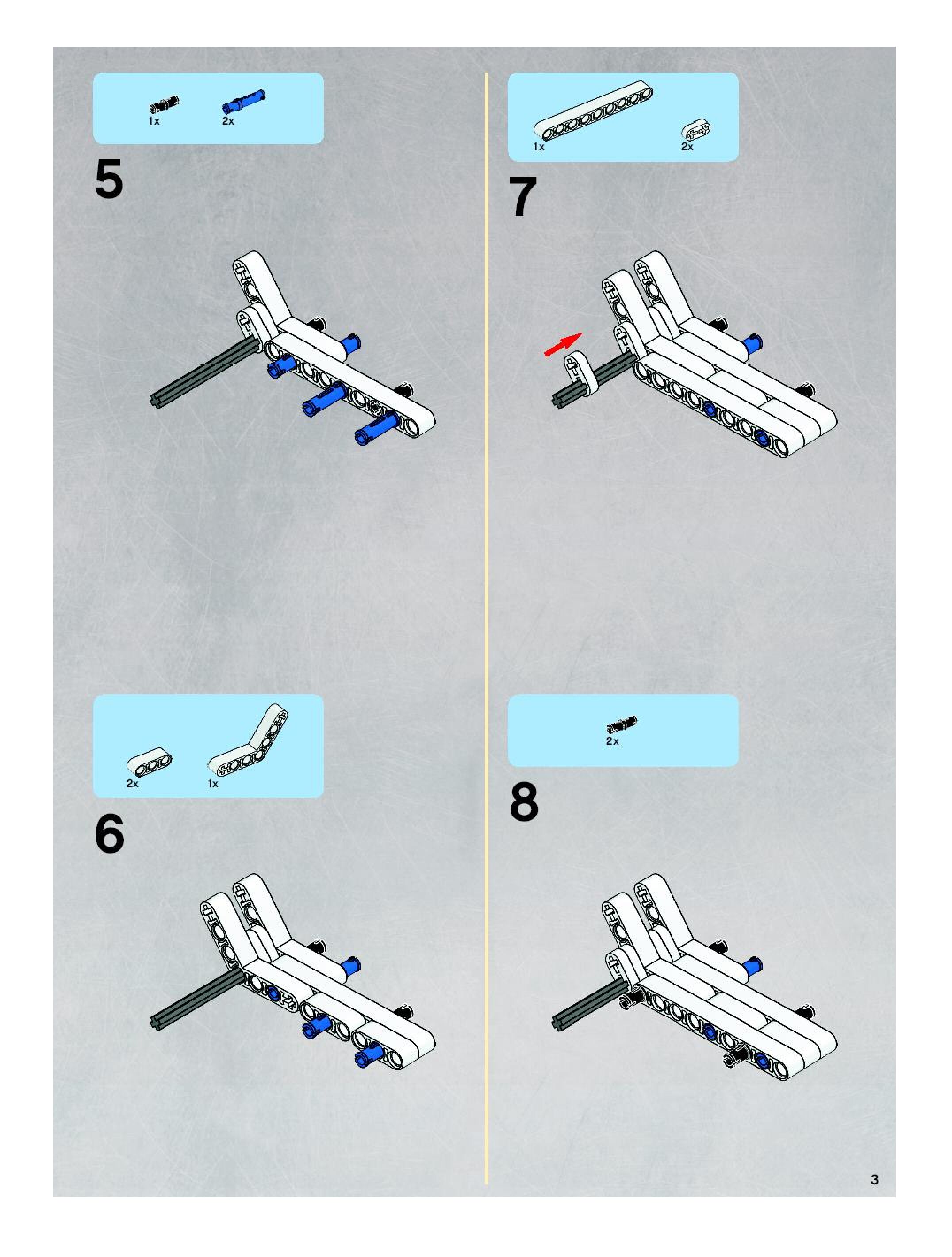 1x 2x

5

2x 1x

6

1x 2x

7

2x

8

3