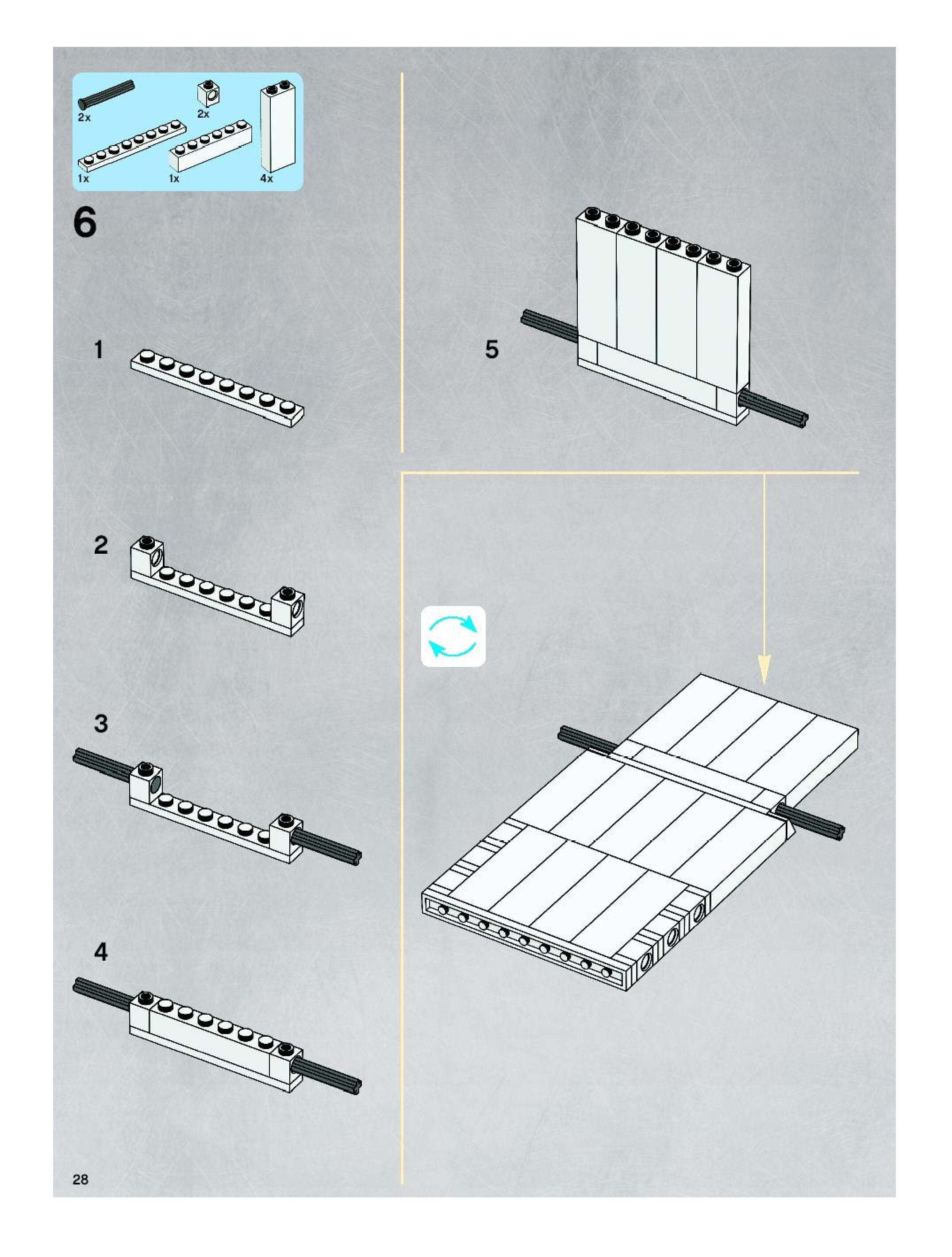 2x
2x
1x
1x
4x

6

1

2

3

4

5

28