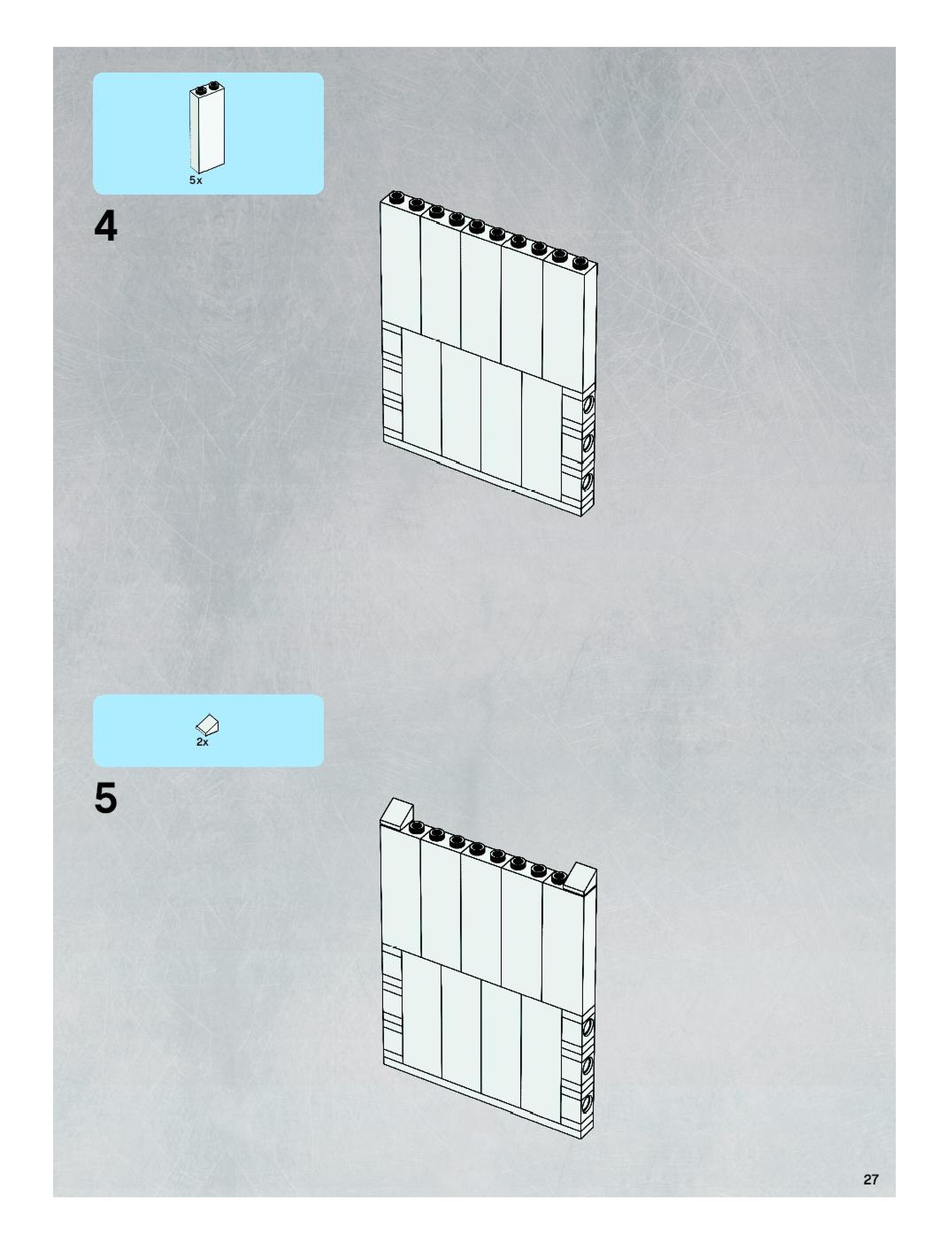 5x

4

2x

5

27