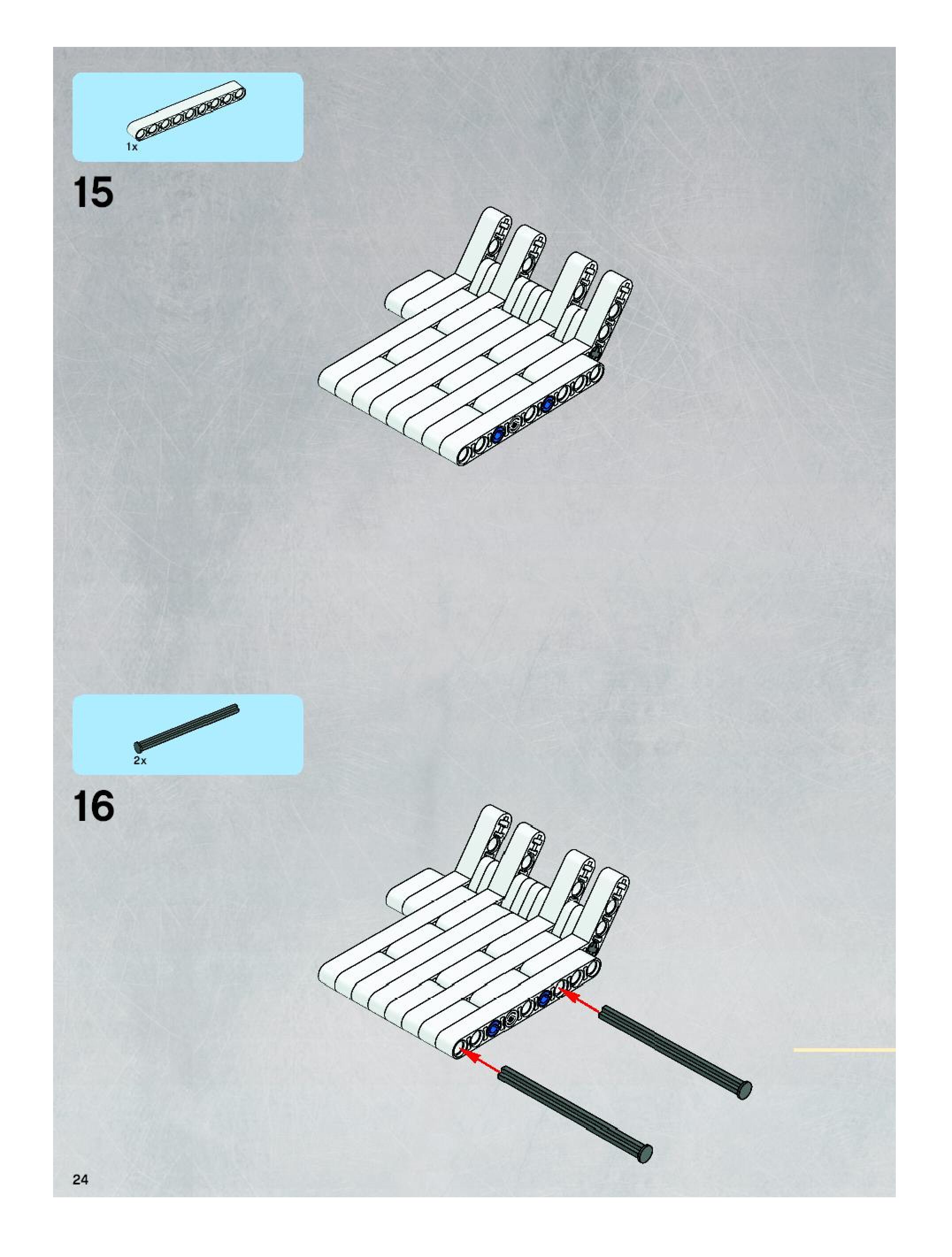 1x

15

2x

16

24