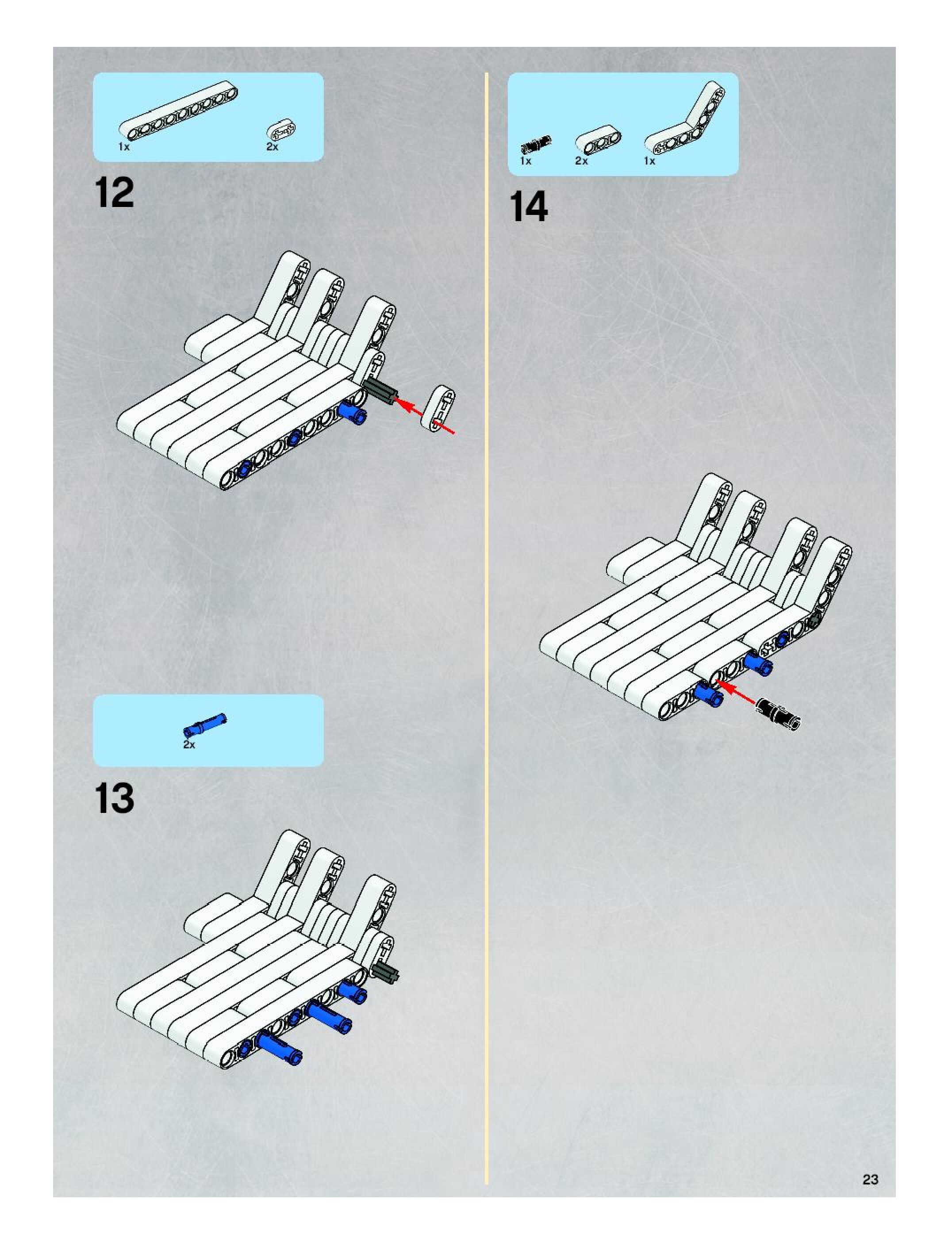 1x 2x

12

2x

13

1x 2x 1x

14

23