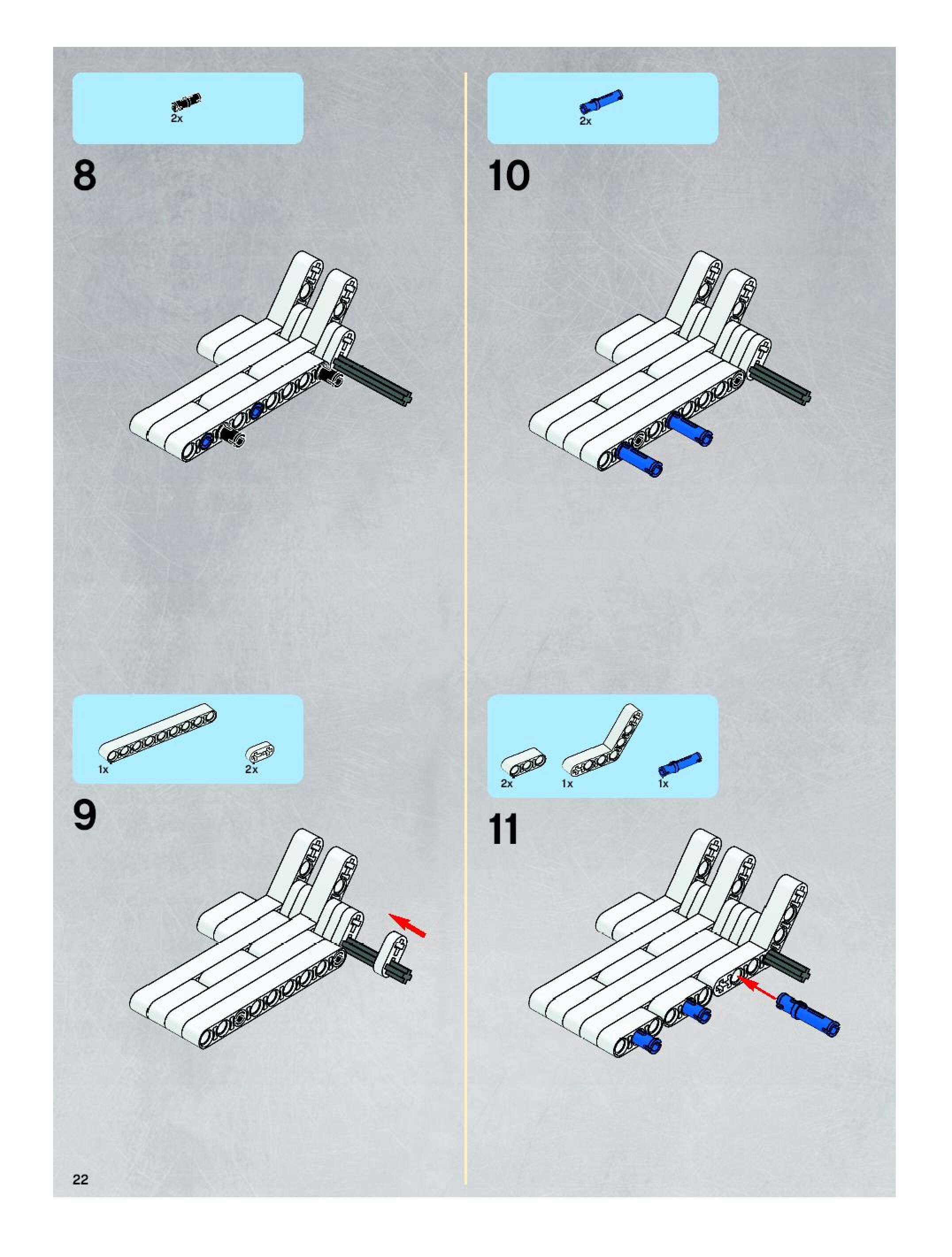 2x

8

1x

2x

9

2x

10

2x

1x

1x

11

22