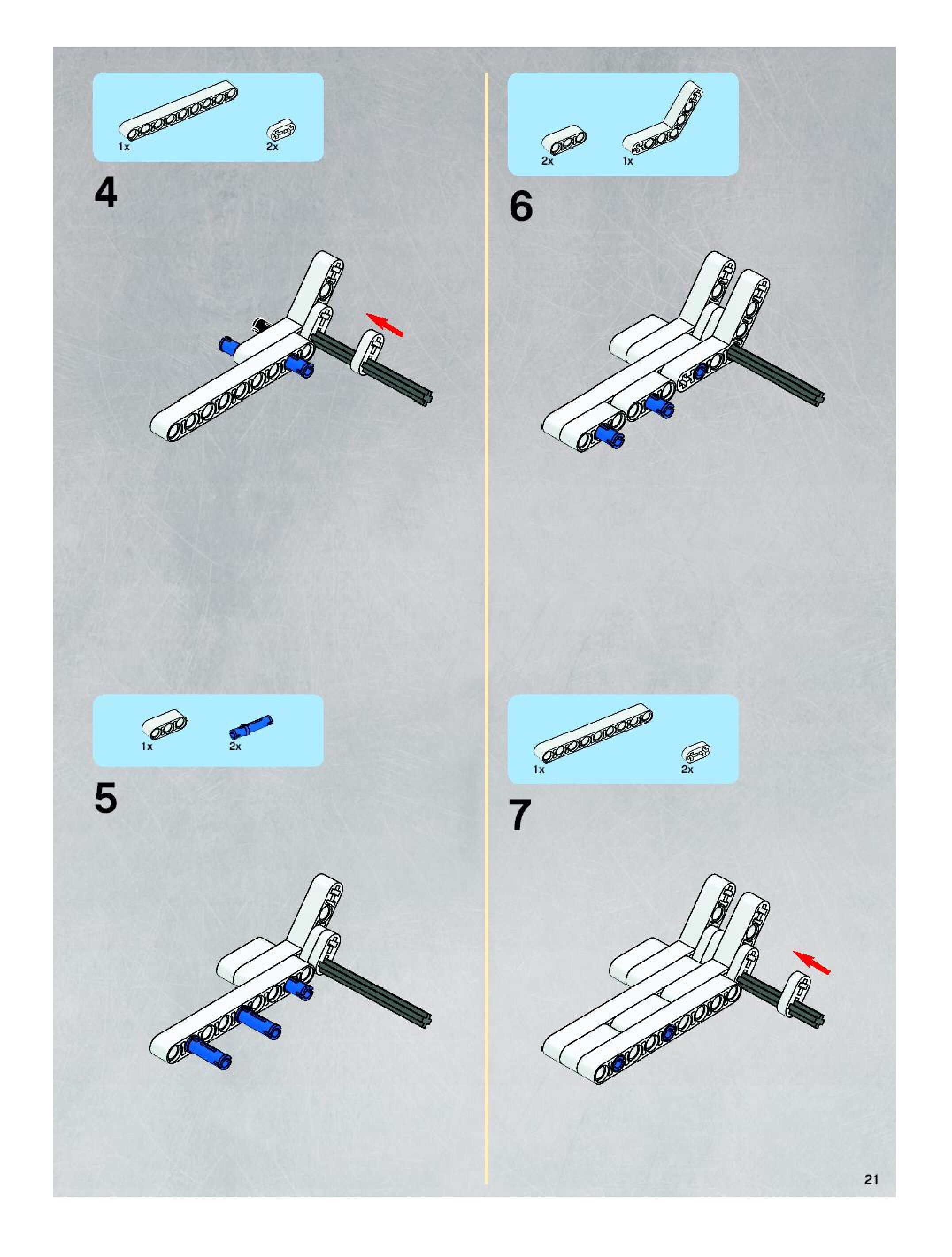 1x
2x

4

1x
2x

5

2x
1x

6

1x
2x

7

21