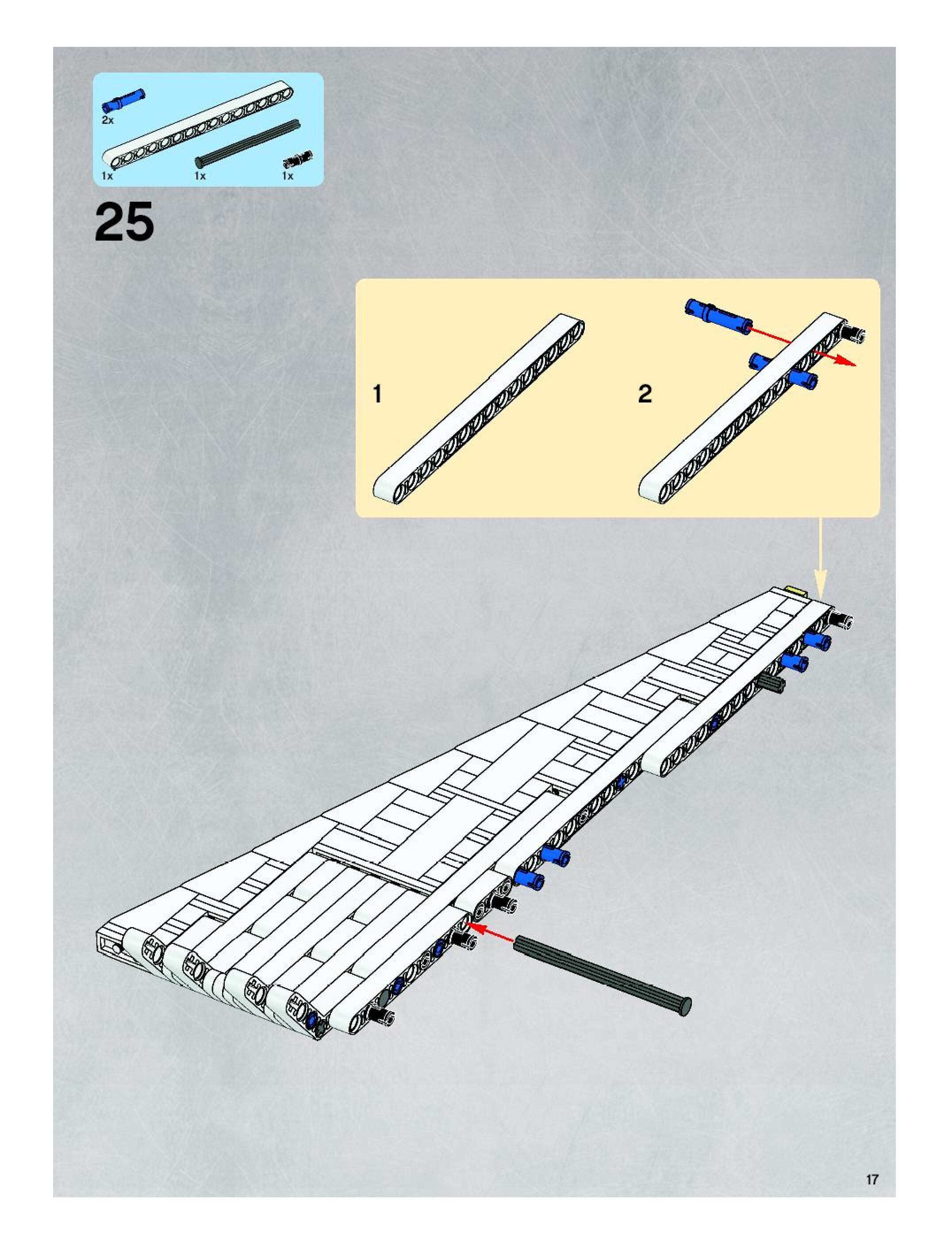 2x
1x
1x
1x

25

1

2

17