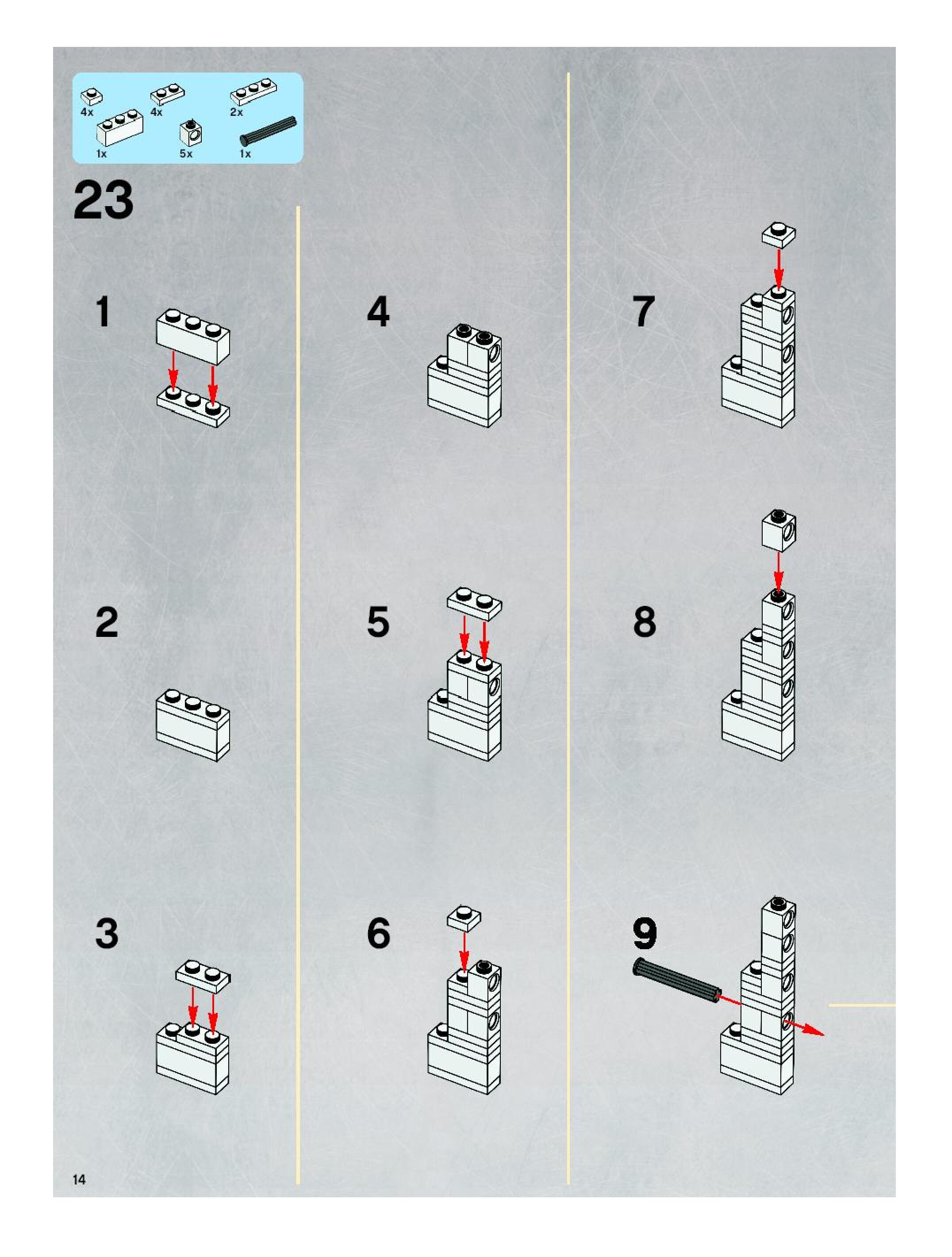 4x
4x
2x
1x
5x
1x

23

1

2

3

4

5

6

7

8

9

14