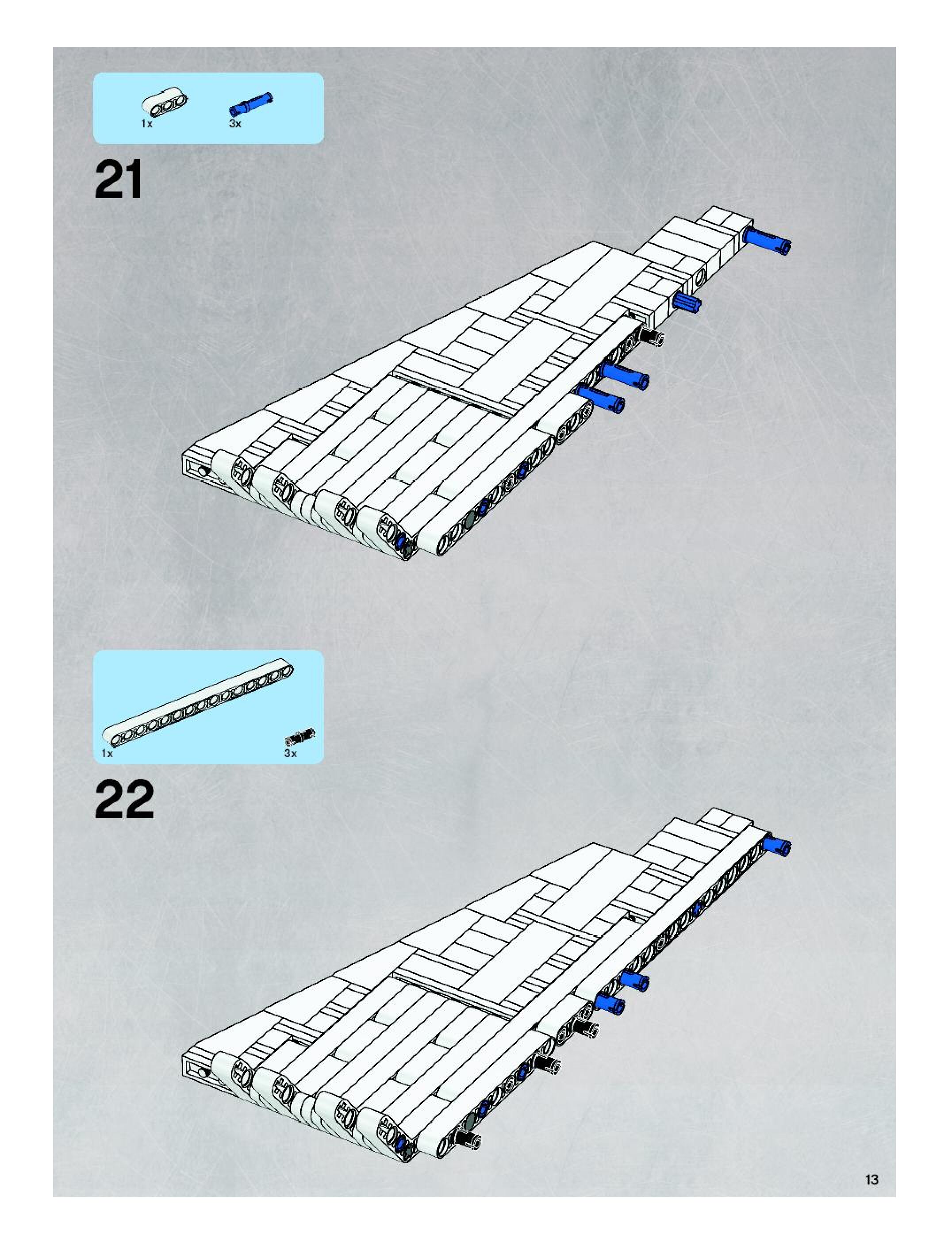 1x 3x

21

1x 3x

22

13