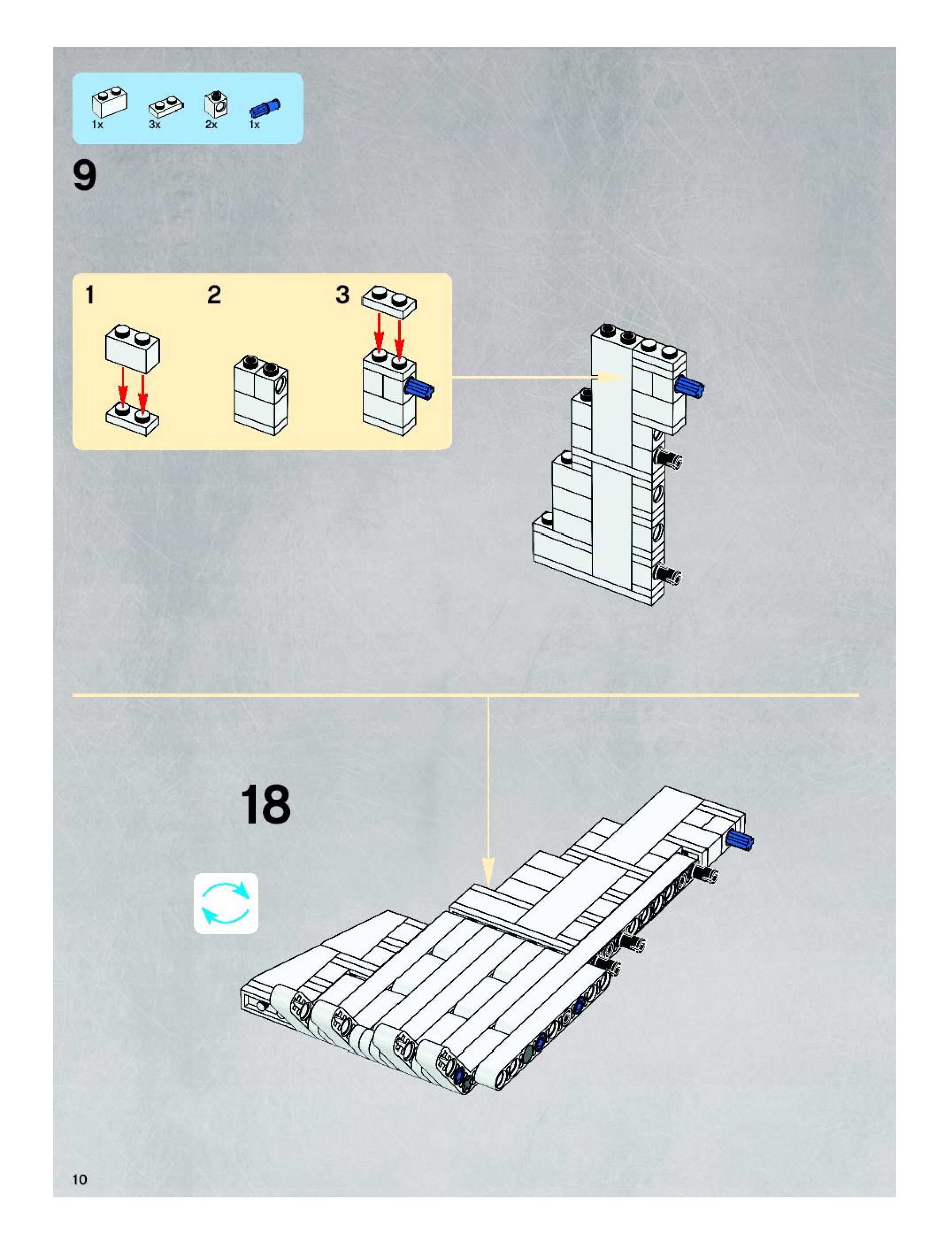 1x 3x 2x 1x

9

1 2 3

18

10